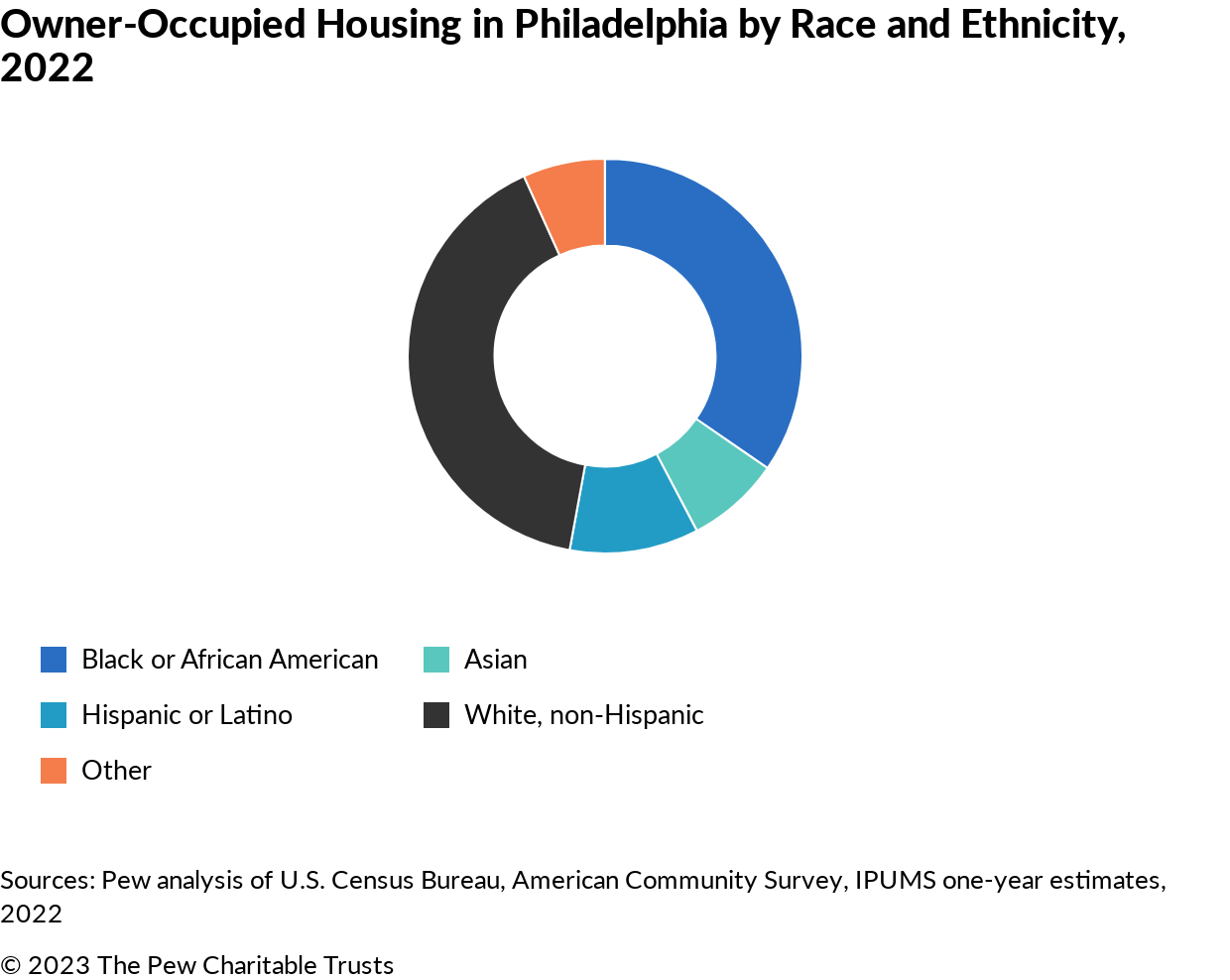 Owner-Occupied Housing in Philadelphia by Race and Ethnicity, 2022

Black or African American

Asian

Hispanic or Latino

White, non-Hispanic

Other

Sources: Pew analysis of U.S. Census Bureau, American Community Survey, IPUMS one-year estimates, 2022

© 2023 The Pew Charitable Trusts