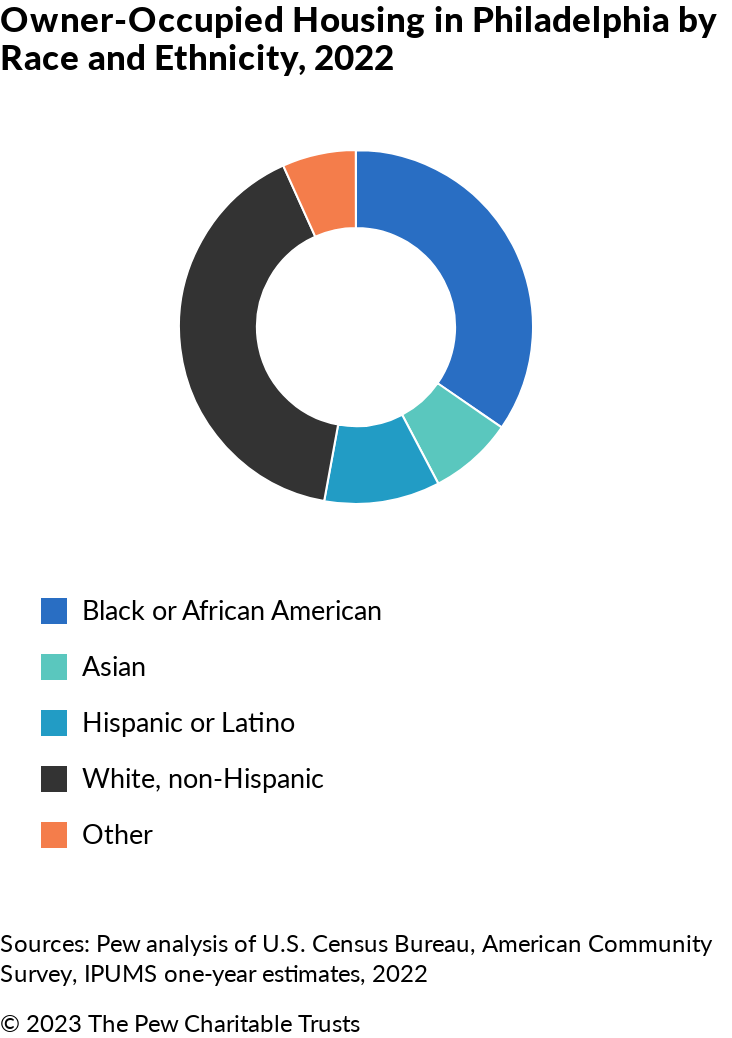 Owner-Occupied Housing in Philadelphia by Race and Ethnicity, 2022

Black or African American

Asian

Hispanic or Latino

White, non-Hispanic

Other

Sources: Pew analysis of U.S. Census Bureau, American Community Survey, IPUMS one-year estimates, 2022

© 2023 The Pew Charitable Trusts