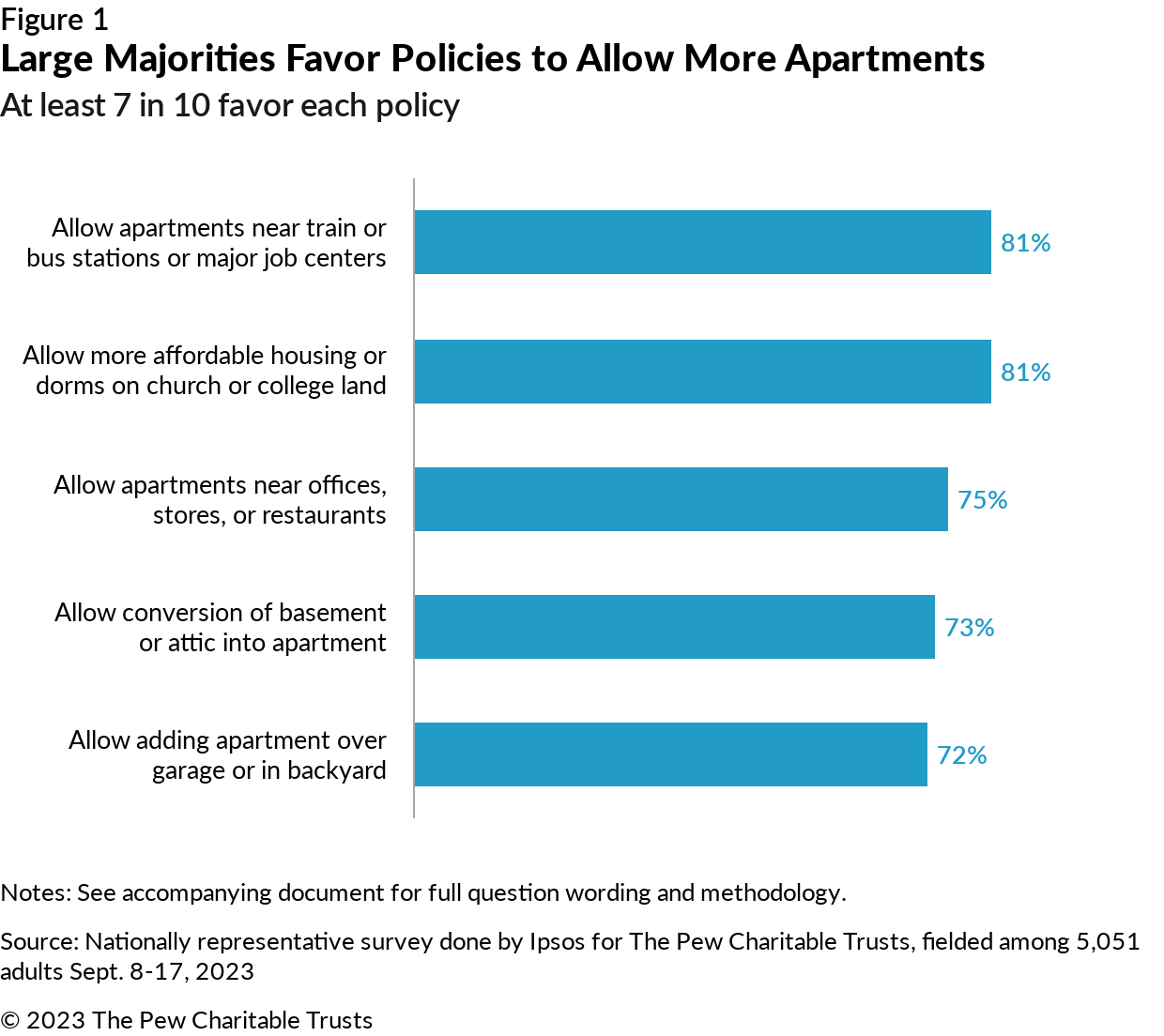 Figure 1
Large Majorities Favor Policies to Allow More Apartments
At least 7 in 10 favor each policy

Allow apartments near train or bus stations or major job centers 81%

Allow more affordable housing or dorms on church or college land 81%

Allow apartments near offices, stores, or restaurants 75%

Allow conversion of basement or attic into apartment 73%

Allow adding apartment over garage or in backyard 72%

Notes: See accompanying document for full question wording and methodology.

Source: Nationally representative survey done by Ipsos for The Pew Charitable Trusts, fielded among 5,051 adults Sept. 8-17, 2023

© 2023 The Pew Charitable Trusts