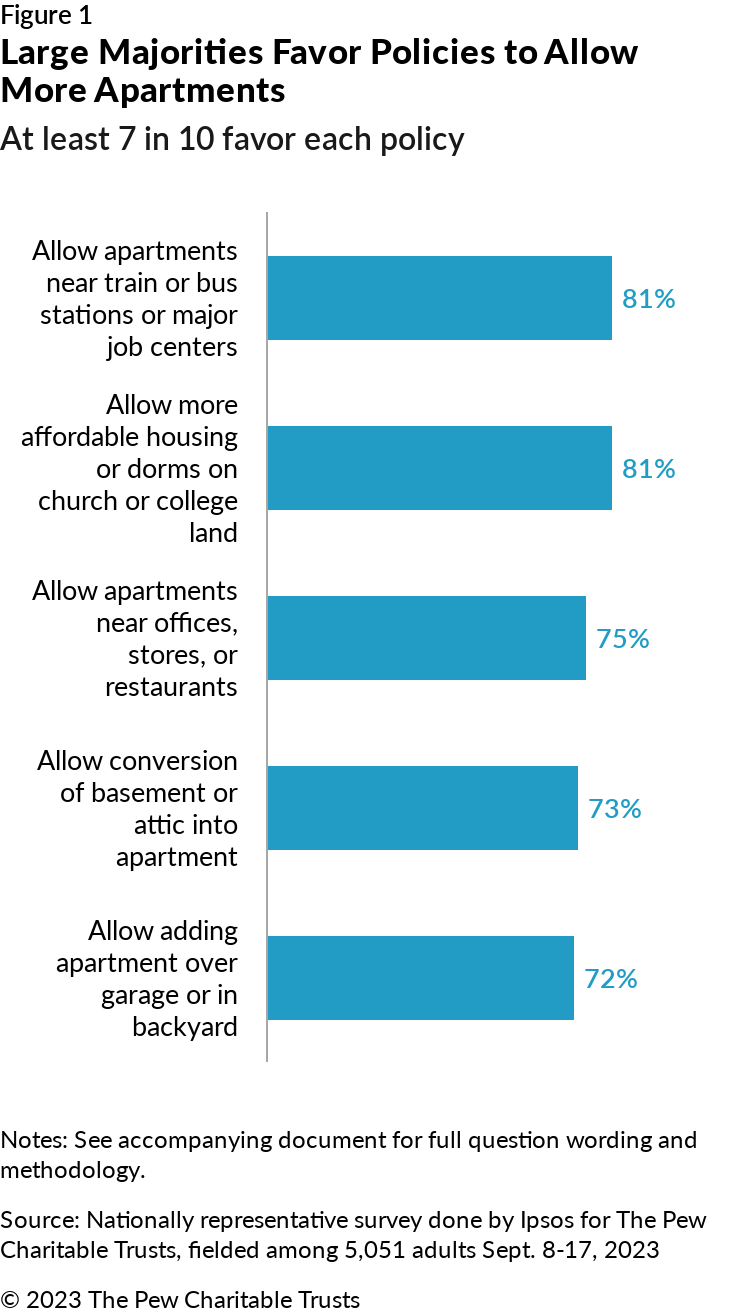 Figure 1

Large Majorities Favor Policies to Allow More Apartments

At least 7 in 10 favor each policy

Allow apartments near train or bus stations or major job centers 81%

Allow more affordable housing or dorms on church or college land 81%

Allow apartments near offices, stores, or restaurants 75%

Allow conversion of basement or attic into apartment 73%

Allow adding apartment over garage or in backyard 72%

Notes: See accompanying document for full question wording and methodology.

Source: Nationally representative survey done by Ipsos for The Pew Charitable Trusts, fielded among 5,051 adults Sept. 8-17, 2023

© 2023 The Pew Charitable Trusts