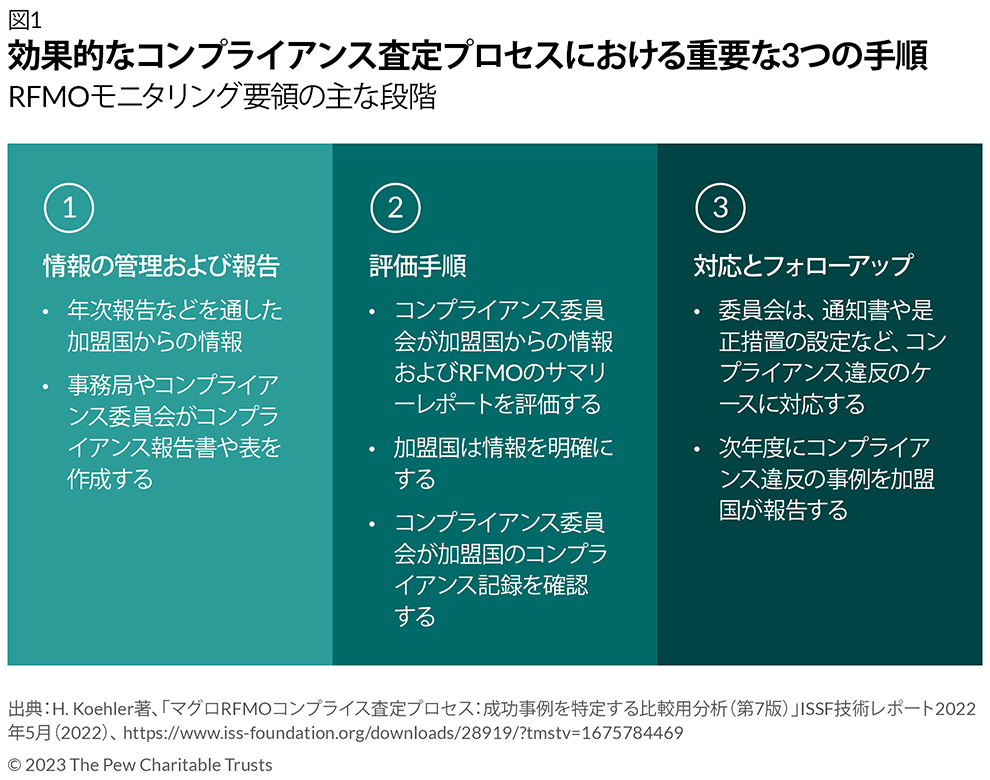 図1
効果的なコンプライアンス査定プロセスにおける重要な3つの手順
RFMOモニタリング要領の主な段階

1
情報の管理および報告
• 年次報告などを通した加盟国からの情報
• 事務局やコンプライアンス委員会がコンプライアンス報告書や表を作成する

2
評価手順
• コンプライアンス委員会が加盟国からの情報およびRFMOのサマリーレポートを評価する
• 加盟国は情報を明確にする
• コンプライアンス委員会が加盟国のコンプライアンス記録を確認する

3
対応とフォローアップ
• 委員会は、通知書や是正措置の設定など、コンプライアンス違反のケースに対応する
• 次年度にコンプライアンス違反の事例を加盟国が報告する

出典：H. Koehler著、「マグロRFMOコンプライス査定プロセス：成功事例を特定する比較用分析（第7版）」ISSF技術レポート2022年5月（2022）、https://www.iss-foundation.org/downloads/28919/?tmstv=1675784469
© 2023 The Pew Charitable Trusts