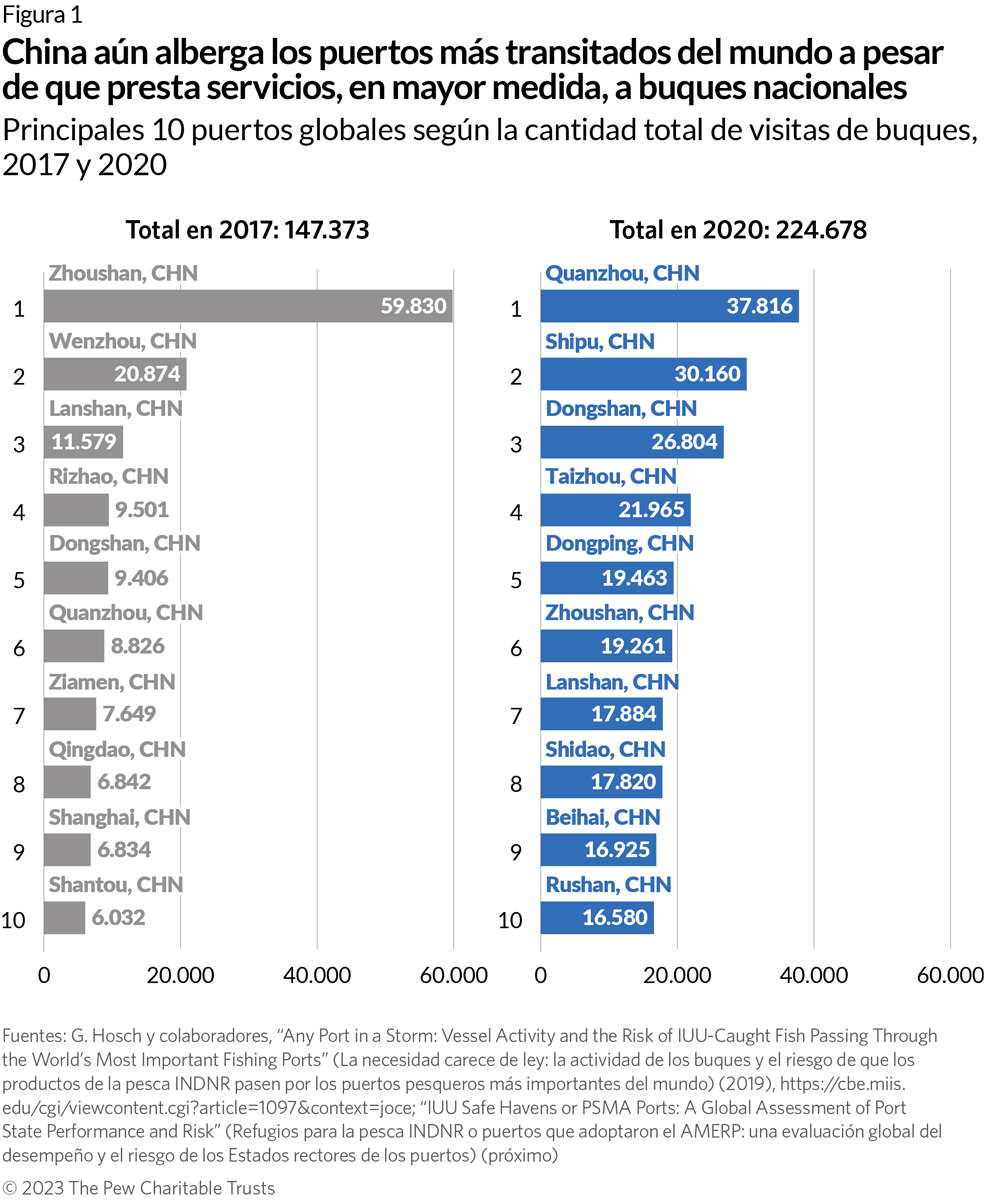 Figura 1

China aún alberga los puertos más transitados del mundo a pesar de que presta servicios, en mayor medida, a buques nacionales

Principales 10 puertos globales según la cantidad total de visitas de buques, 2017 y 2020

Total en 2017: 147.373

1 Zhoushan, CHN 59.830
2 Wenzhou, CHN 20.874
3 Lanshan, CHN 11.579
4 Rizhao, CHN 9.501
5 Dongshan, CHN 9.406
6 Quanzhou, CHN 8.826
7 Ziamen, CHN 7.649
8 Qingdao, CHN 6.842
9 Shanghai, CHN 6.834
10 Shantou, CHN 6.032

0 20.000 40.000 60.000

Total en 2020: 224.678

1 Quanzhou, CHN 37.816
2 Shipu, CHN 30.160
3 Dongshan, CHN 26.804
4 Taizhou, CHN 21.965
5 Dongping, CHN 19.463
6 Zhoushan, CHN 19.261
7 Lanshan, CHN 17.884
8 Shidao, CHN 17.820
9 Beihai, CHN 16.925
10 Rushan, CHN 16.580

0 20.000 40.000 60.000

Fuentes: G. Hosch y colaboradores, “Any Port in a Storm: Vessel Activity and the Risk of IUU-Caught Fish Passing Through the World’s Most Important Fishing Ports” (La necesidad carece de ley: la actividad de los buques y el riesgo de que los productos de la pesca INDNR pasen por los puertos pesqueros más importantes del mundo) (2019), https://cbe.miis.edu/cgi/viewcontent.cgi?article=1097&context=joce; “IUU Safe Havens or PSMA Ports: A Global Assessment of Port State Performance and Risk” (Refugios para la pesca INDNR o puertos que adoptaron el AMERP: una evaluación global del desempeño y el riesgo de los Estados rectores de los puertos) (próximo)

© 2023 The Pew Charitable Trusts