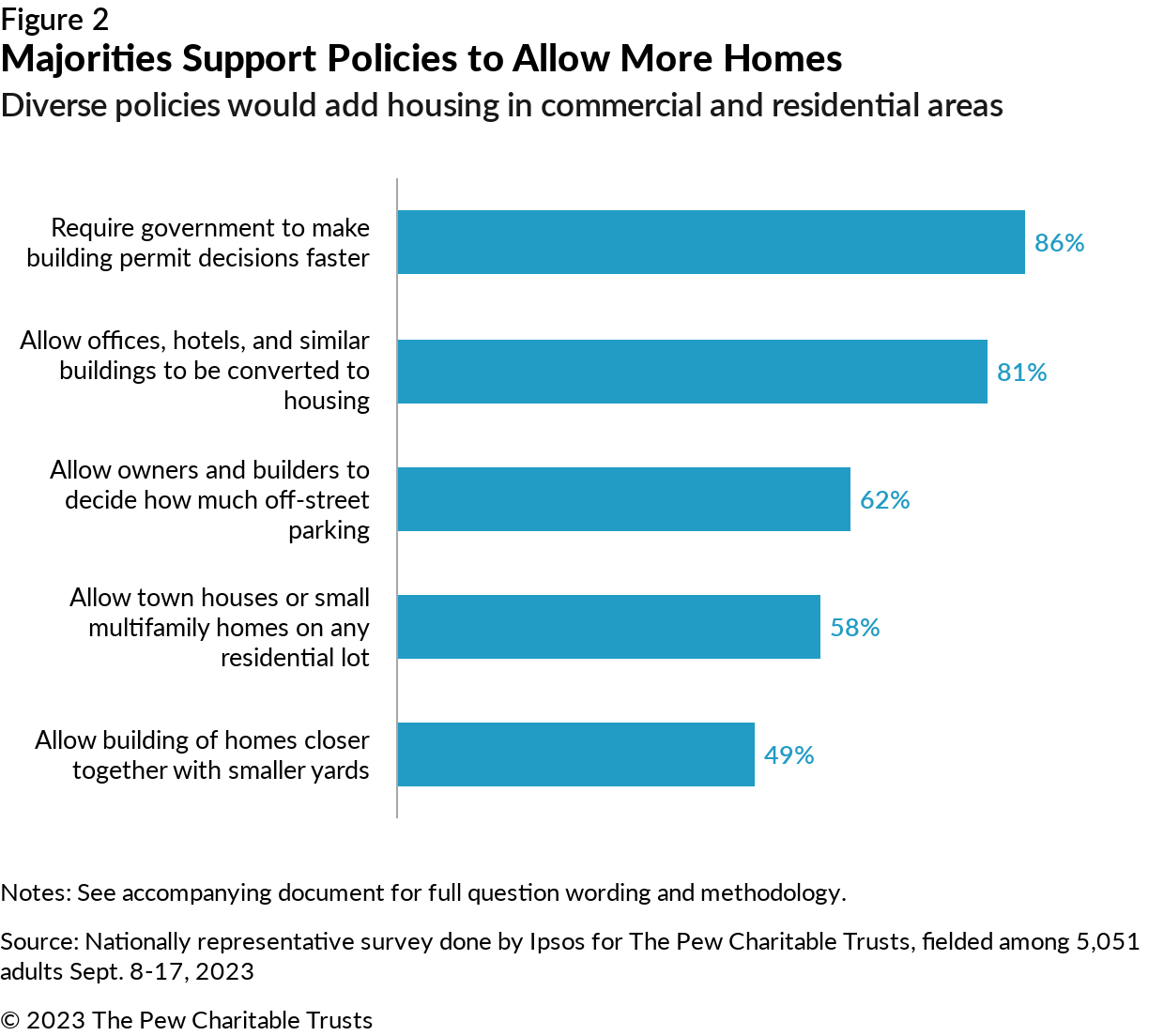 Figure 2
Majorities Support Policies to Allow More Homes
Diverse policies would add housing in commercial and residential areas

Require government to make building permit decisions faster 86%

Allow offices, hotels, and similar buildings to be converted to housing 81%

Allow owners and builders to decide how much off-street parking 62%

Allow town houses or small multifamily homes on any residential lot 58%

Allow building of homes closer together with smaller yards 49%

Notes: See accompanying document for full question wording and methodology.

Source: Nationally representative survey done by Ipsos for The Pew Charitable Trusts, fielded among 5,051 adults Sept. 8-17, 2023

© 2023 The Pew Charitable Trusts