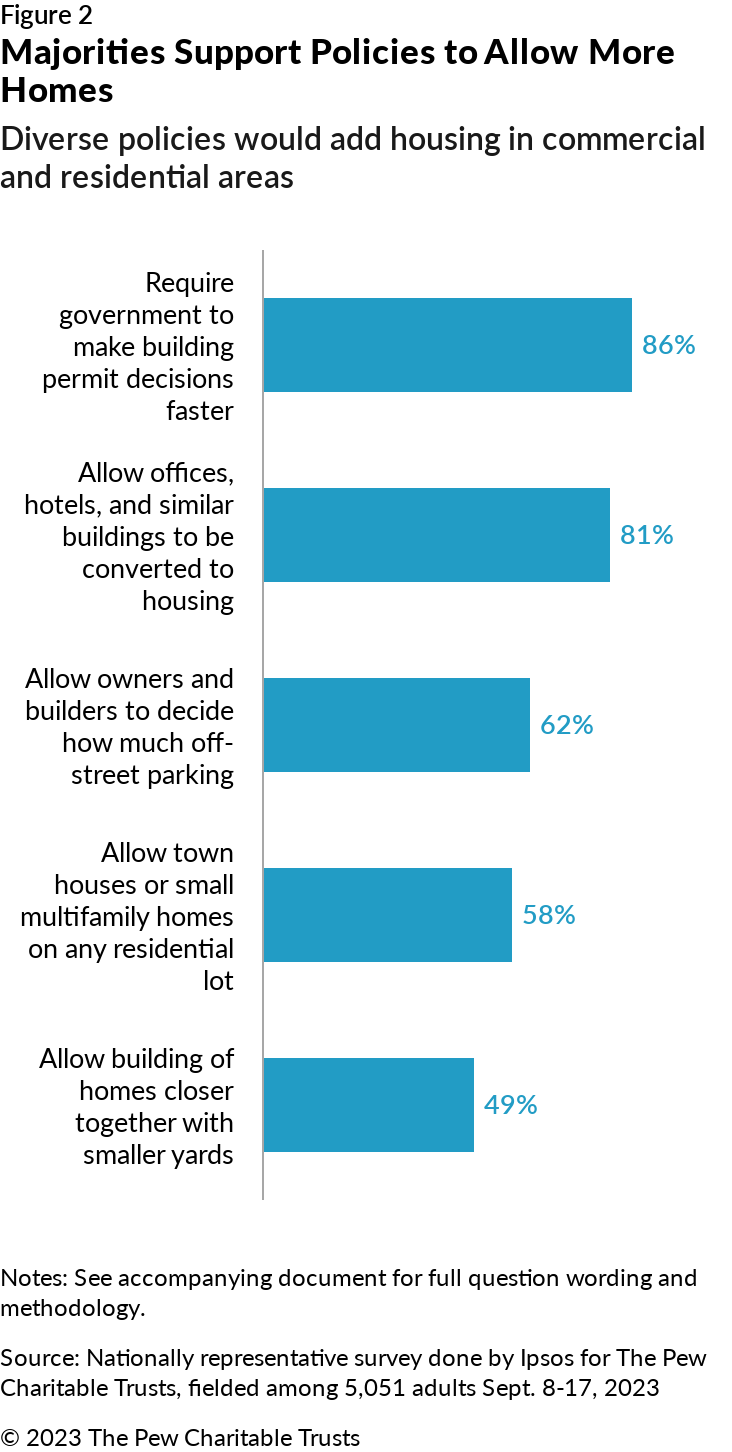 Figure 2
Majorities Support Policies to Allow More Homes
Diverse policies would add housing in commercial and residential areas

Require government to make building permit decisions faster
86%

Allow offices, hotels, and similar buildings to be converted to housing
81%

Allow owners and builders to decide how much off-street parking
62%

Allow town houses or small multifamily homes on any residential lot
58%

Allow building of homes closer together with smaller yards
49%

Notes: See accompanying document for full question wording and methodology.

Source: Nationally representative survey done by Ipsos for The Pew Charitable Trusts, fielded among 5,051 adults Sept. 8-17, 2023

© 2023 The Pew Charitable Trusts