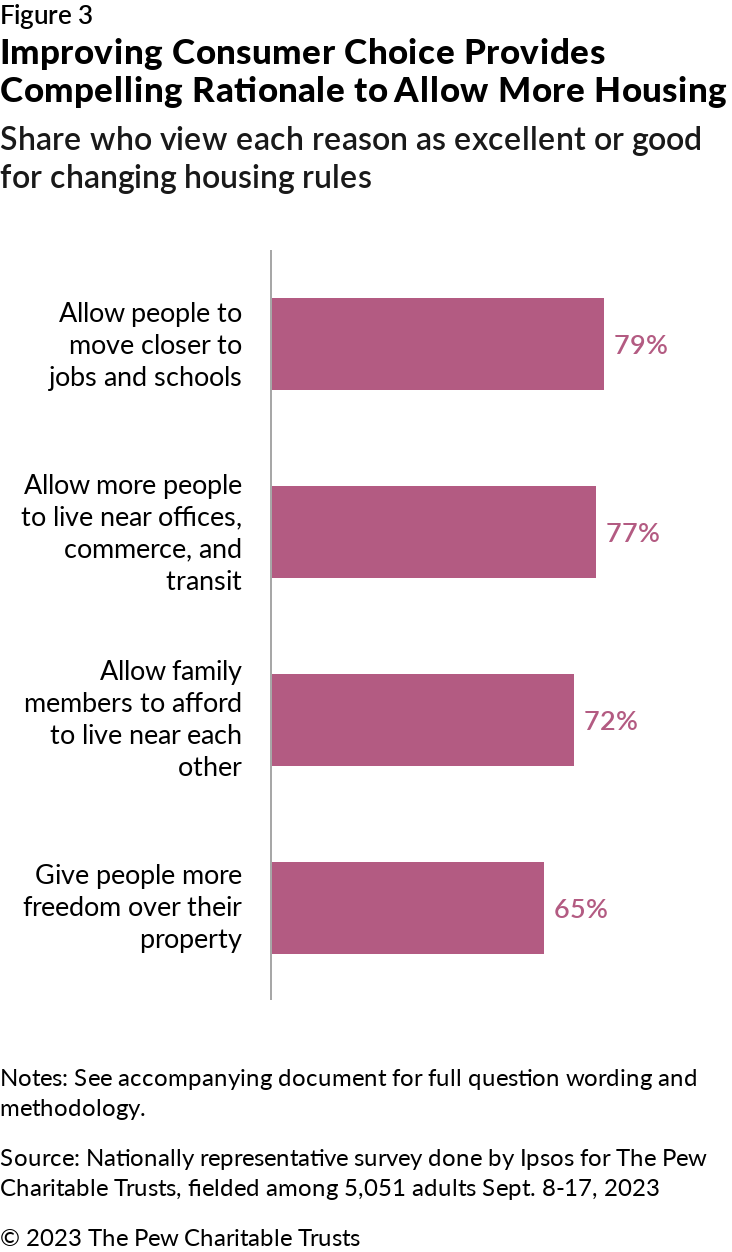 Figure 3
Improving Consumer Choice Provides Compelling Rationale to Allow More Housing
Share who view each reason as excellent or good for changing housing rules

Allow people to move closer to jobs and schools
79%

Allow more people to live near offices, commerce, and transit
77%

Allow family members to afford to live near each other
72%

Give people more freedom over their property
65%

Notes: See accompanying document for full question wording and methodology.

Source: Nationally representative survey done by Ipsos for The Pew Charitable Trusts, fielded among 5,051 adults Sept. 8-17, 2023

© 2023 The Pew Charitable Trusts