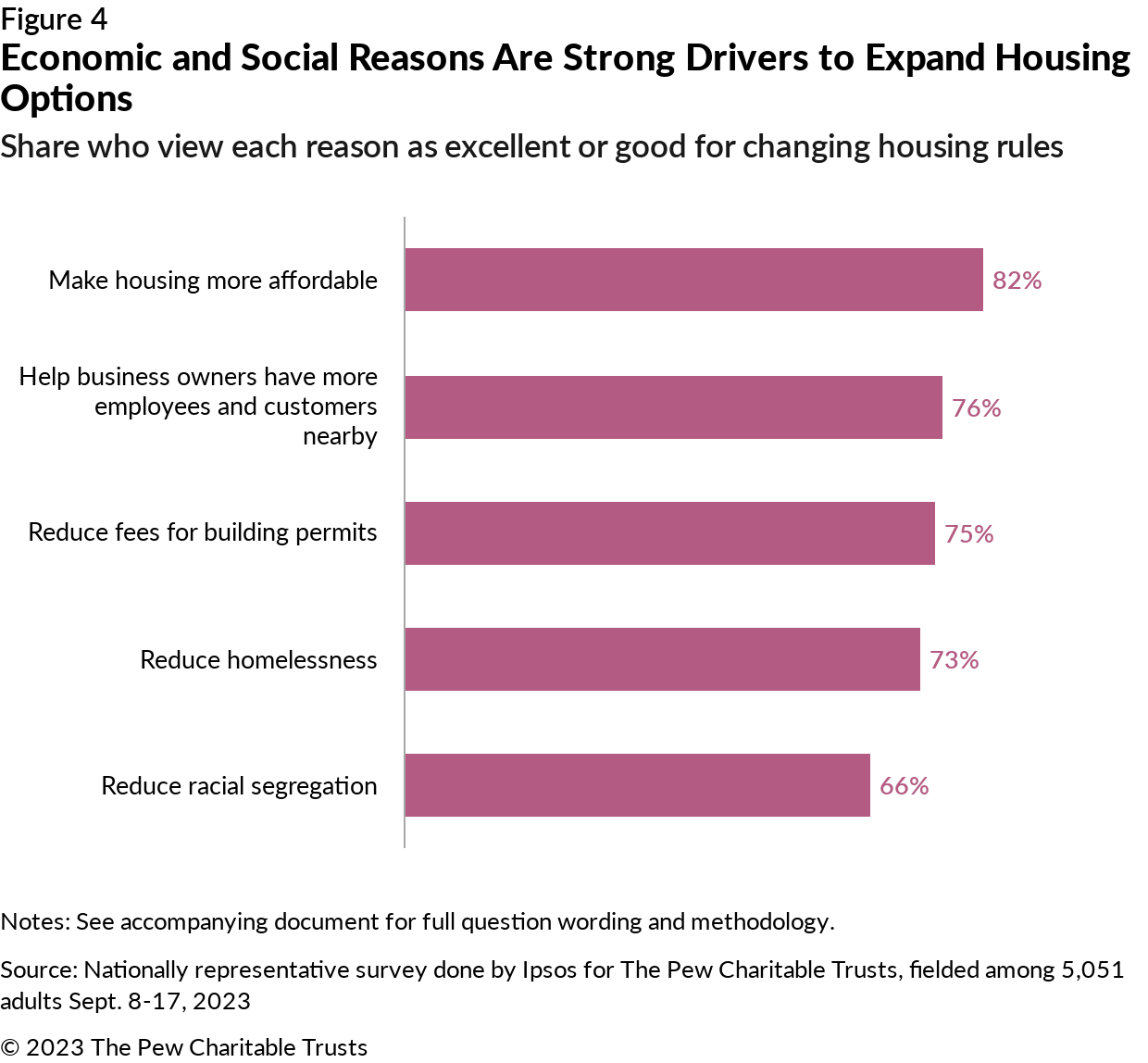 Figure 4
Economic and Social Reasons Are Strong Drivers to Expand Housing Options
Share who view each reason as excellent or good for changing housing rules

Make housing more affordable 82%

Help business owners have more employees and customers nearby 76%

Reduce fees for building permits 75%

Reduce homelessness 73%

Reduce racial segregation 66%

Notes: See accompanying document for full question wording and methodology.

Source: Nationally representative survey done by Ipsos for The Pew Charitable Trusts, fielded among 5,051 adults Sept. 8-17, 2023

© 2023 The Pew Charitable Trusts