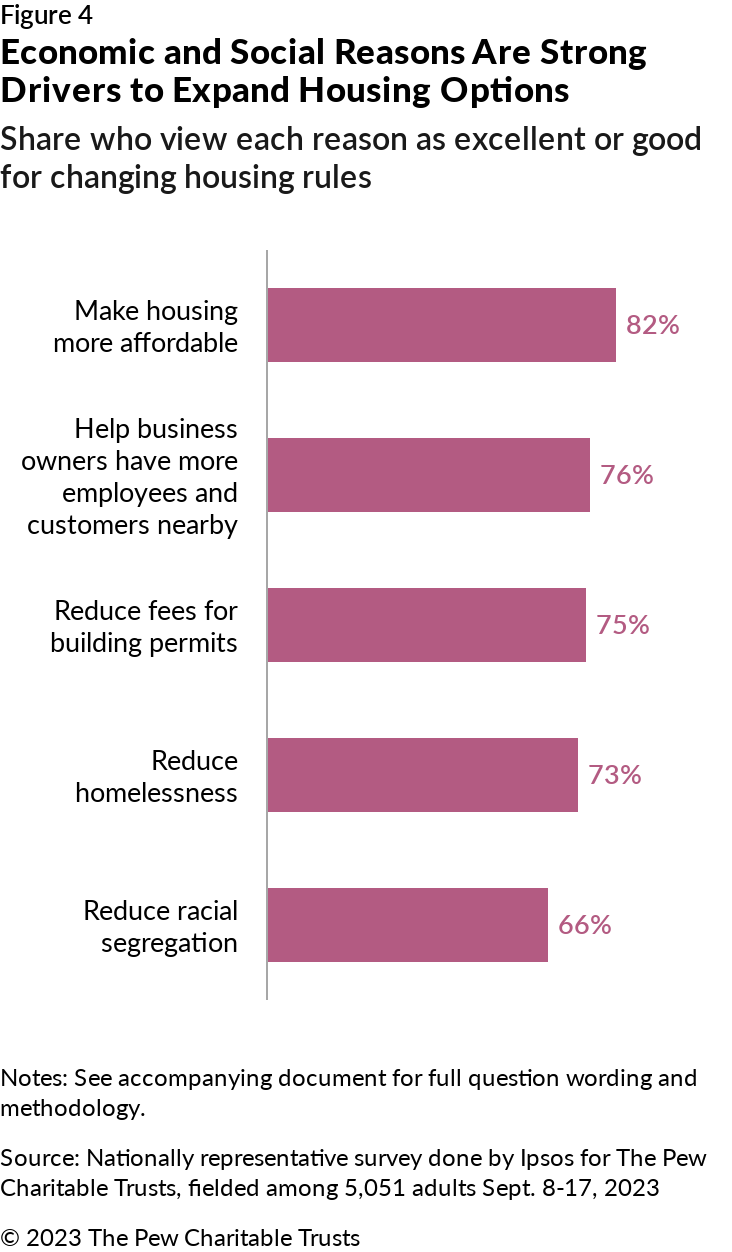 Figure 4
Economic and Social Reasons Are Strong Drivers to Expand Housing Options
Share who view each reason as excellent or good for changing housing rules

Make housing more affordable
82%

Help business owners have more employees and customers nearby
76%

Reduce fees for building permits
75%

Reduce homelessness
73%

Reduce racial segregation
66%

Notes: See accompanying document for full question wording and methodology.

Source: Nationally representative survey done by Ipsos for The Pew Charitable Trusts, fielded among 5,051 adults Sept. 8-17, 2023

© 2023 The Pew Charitable Trusts