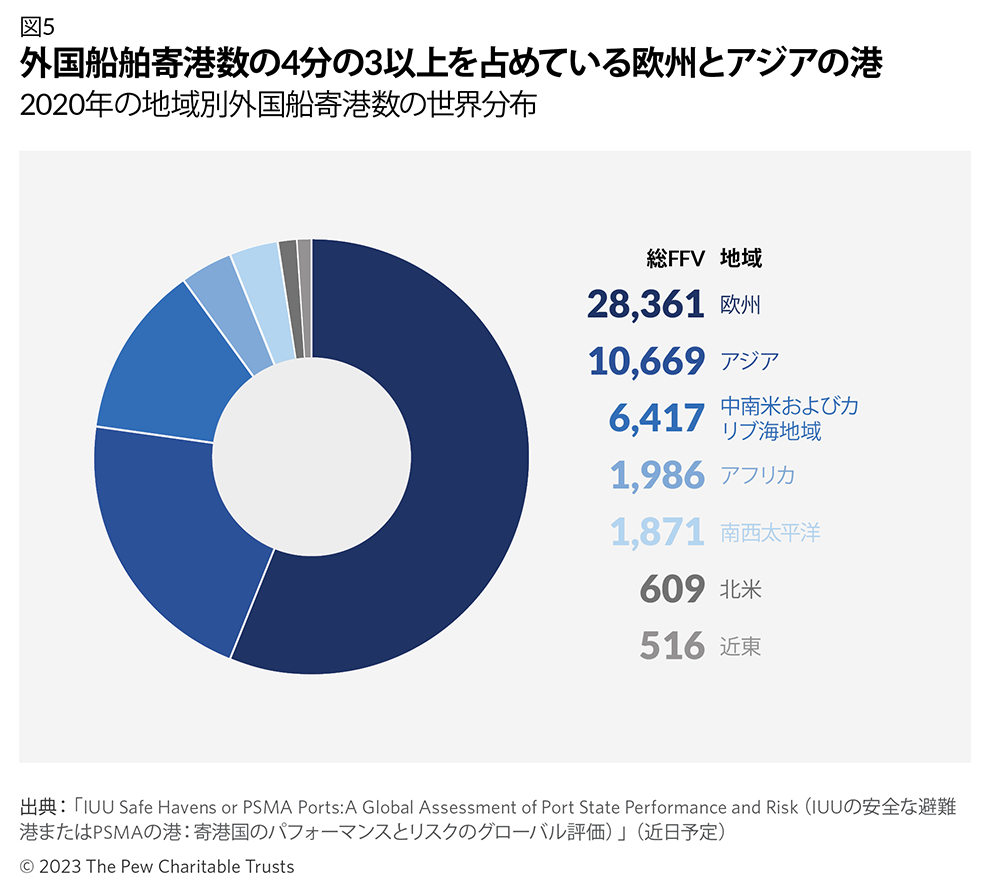 図5
外国船舶寄港数の4分の3以上を占めている欧州とアジアの港
2020年の地域別外国船寄港数の世界分布

| 総FFV | 地域 |
|---|---|
| 28,361 | 欧州 |
| 10,669 | アジア |
| 6,417 | 中南米およびカリブ海地域 |
| 1,986 | アフリカ |
| 1,871 | 南西太平洋 |
| 609 | 北米 |
| 516 | 近東 |

出典：「IUU Safe Havens or PSMA Ports:A Global Assessment of Port State Performance and Risk（IUUの安全な避難港またはPSMAの港：寄港国のパフォーマンスとリスクのグローバル評価）」（近日予定）

© 2023 The Pew Charitable Trusts