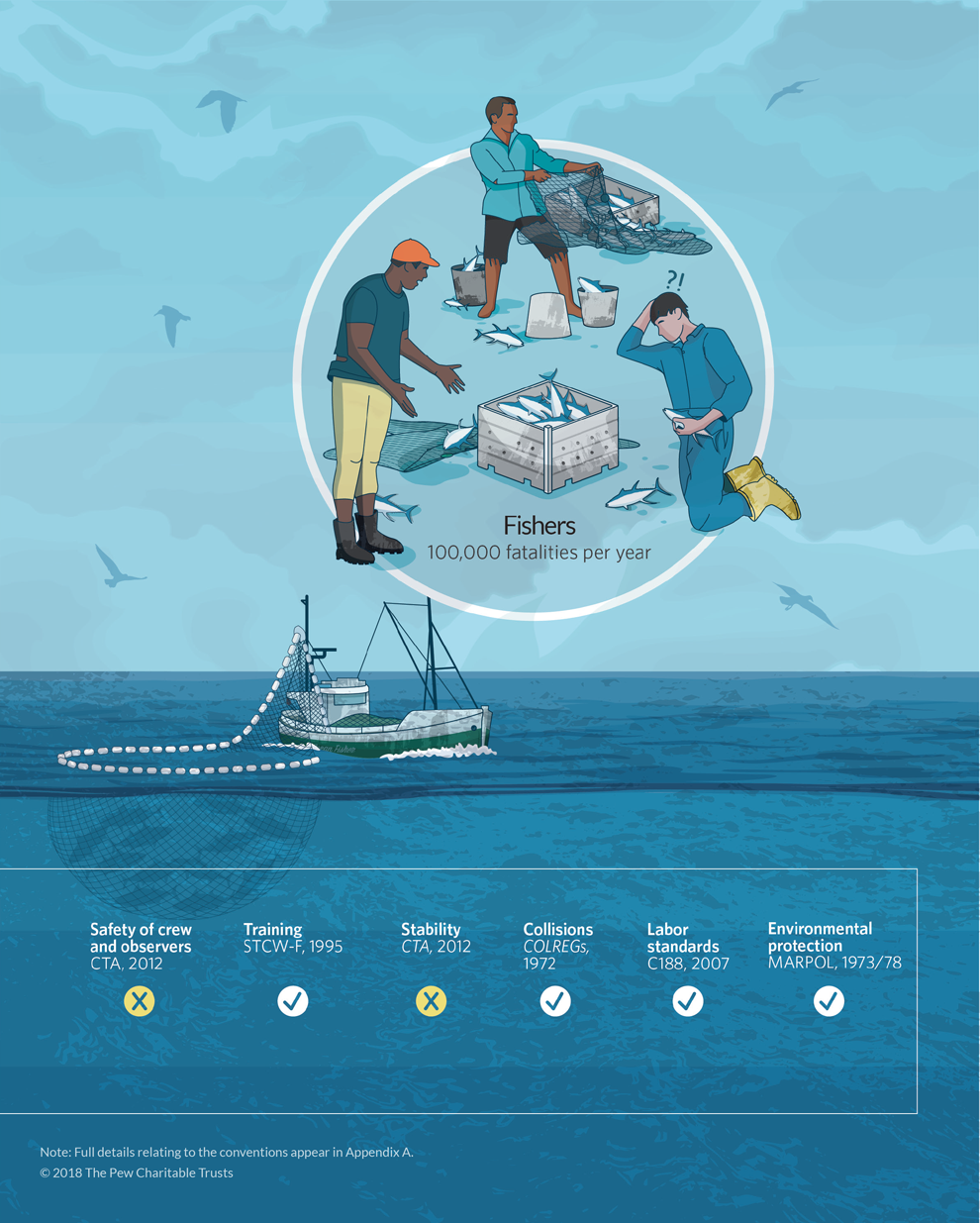 ?!

Fishers
100,000 fatalities per year

Safety of crew and observers
CTA, 2012

Training
STCW-F, 1995

Stability
CTA, 2012

Collisions
COLREGs, 1972

Labor standards
C188, 2007

Environmental protection
MARPOL, 1973/78

Note: Full details relating to the conventions appear in Appendix A.
© 2018 The Pew Charitable Trusts