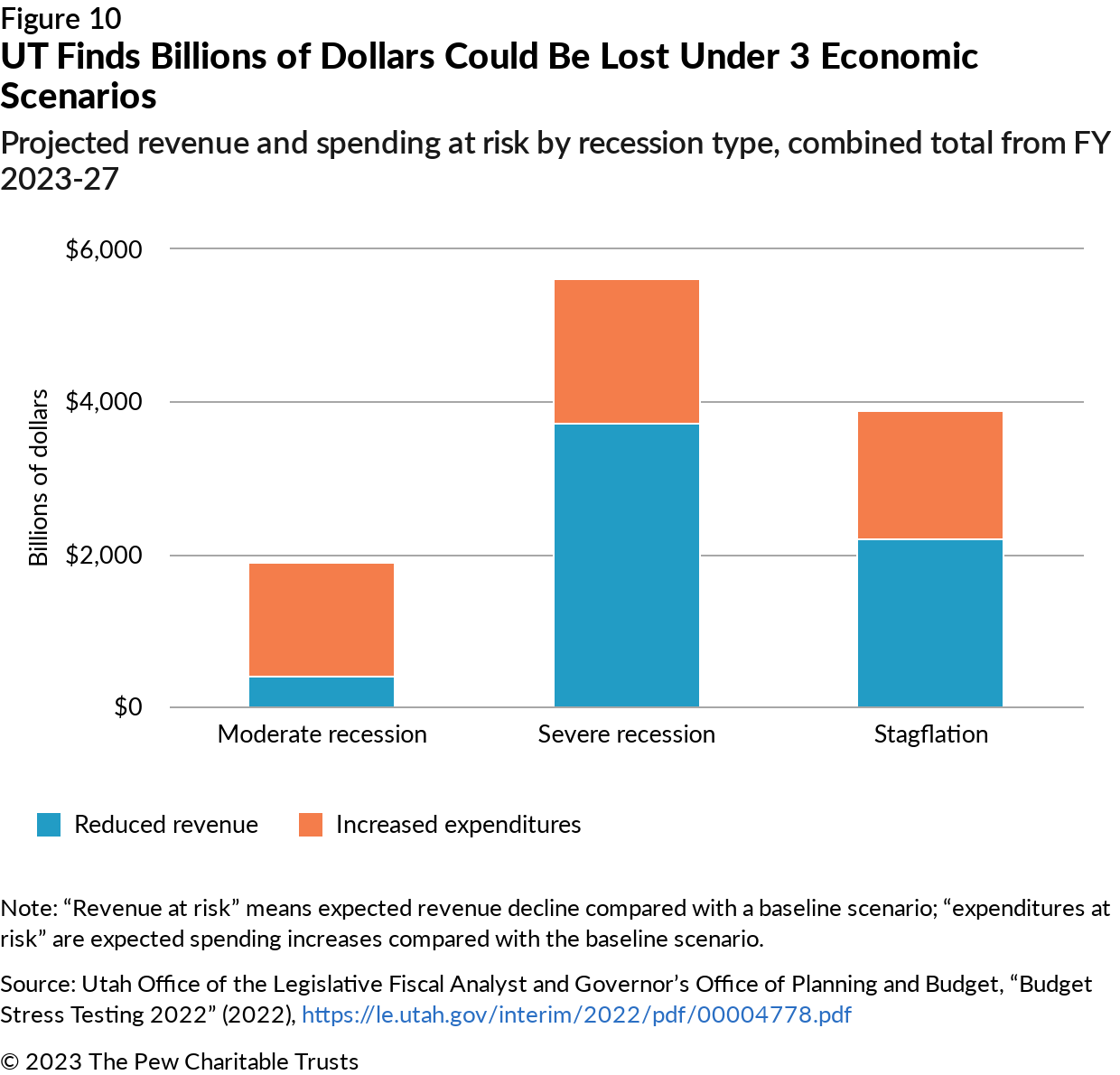 Figure 10
UT Finds Billions of Dollars Could Be Lost Under 3 Economic Scenarios
Projected revenue and spending at risk by recession type, combined total from FY 2023-27

$6,000
$4,000
$2,000
$0
Billions of dollars

Moderate recession
Severe recession
Stagflation

Reduced revenue
Increased expenditures

Note: “Revenue at risk” means expected revenue decline compared with a baseline scenario; “expenditures at risk” are expected spending increases compared with the baseline scenario.

Source: Utah Office of the Legislative Fiscal Analyst and Governor’s Office of Planning and Budget, “Budget Stress Testing 2022” (2022), https://le.utah.gov/interim/2022/pdf/00004778.pdf

© 2023 The Pew Charitable Trusts