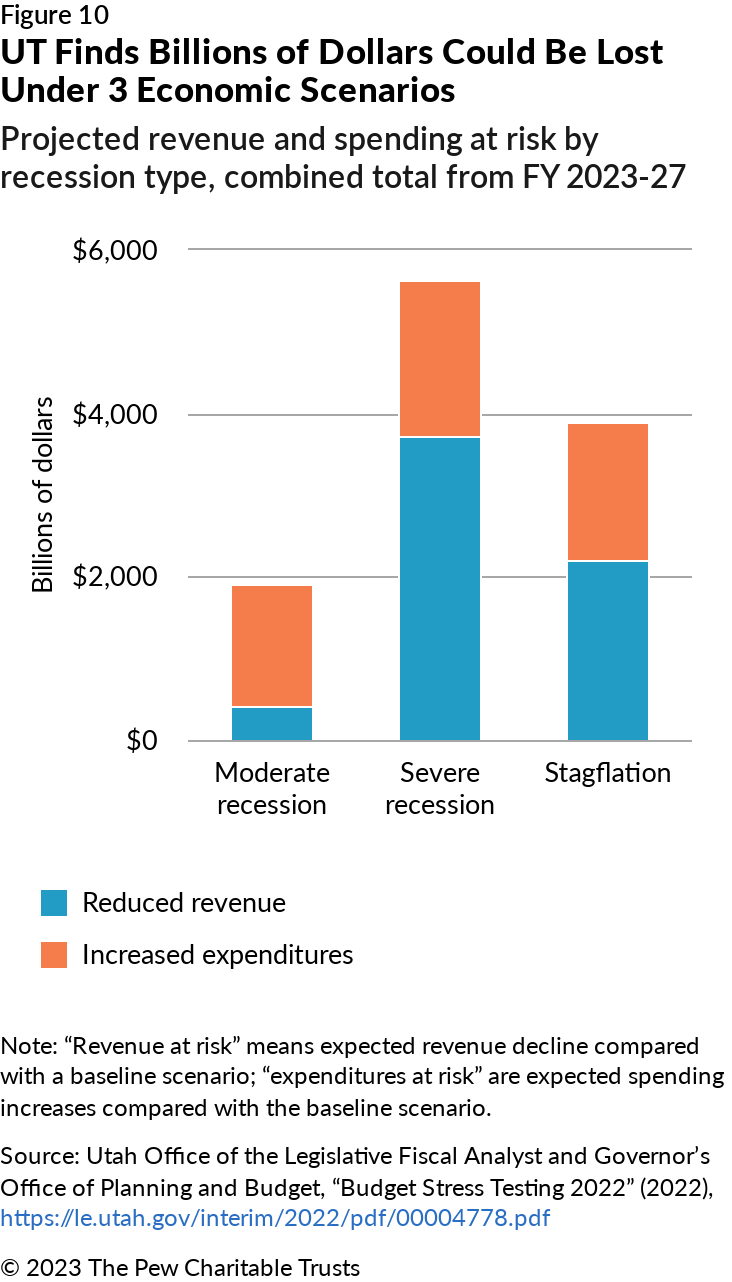 Figure 10
UT Finds Billions of Dollars Could Be Lost Under 3 Economic Scenarios

Projected revenue and spending at risk by recession type, combined total from FY 2023-27

$6,000
$4,000
$2,000
$0
Billions of dollars

Moderate recession
Severe recession
Stagflation

Reduced revenue
Increased expenditures

Note: “Revenue at risk” means expected revenue decline compared with a baseline scenario; “expenditures at risk” are expected spending increases compared with the baseline scenario.

Source: Utah Office of the Legislative Fiscal Analyst and Governor’s Office of Planning and Budget, “Budget Stress Testing 2022” (2022), https://le.utah.gov/interim/2022/pdf/00004778.pdf

© 2023 The Pew Charitable Trusts