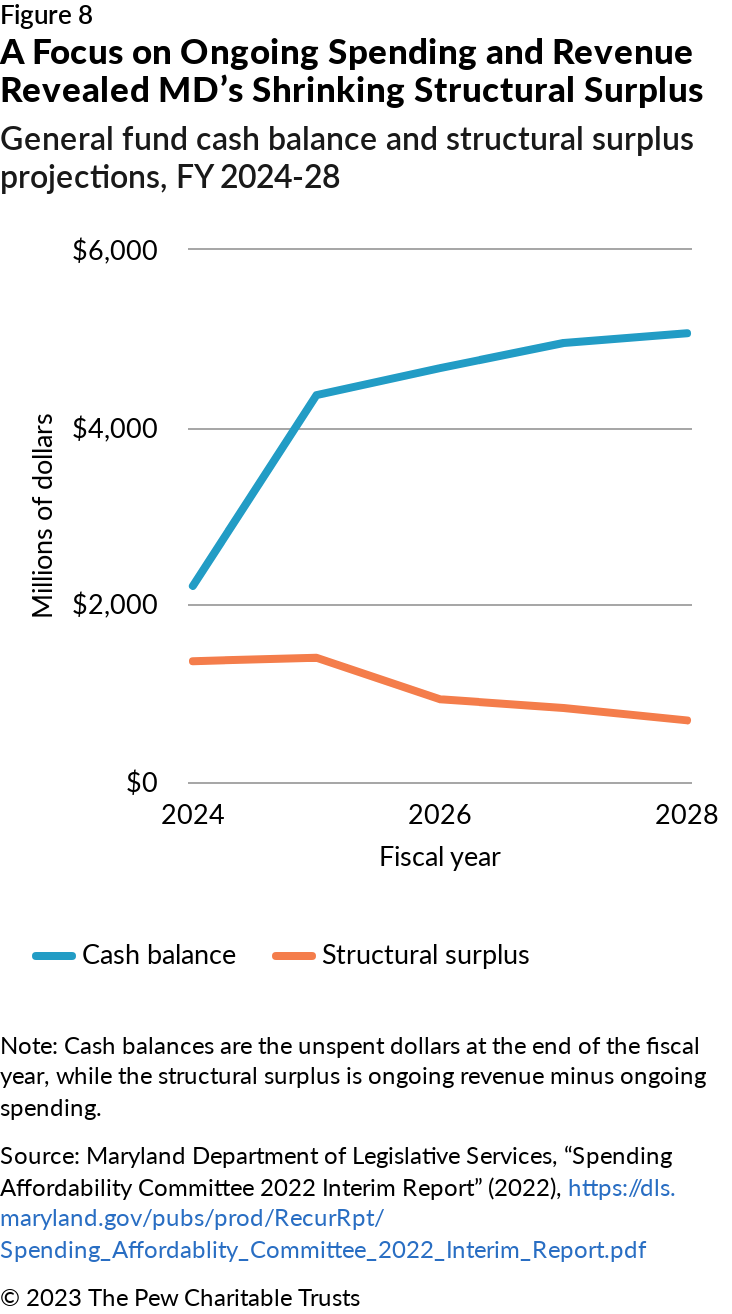 Figure 8
A Focus on Ongoing Spending and Revenue Revealed MD's Shrinking Structural Surplus
General fund cash balance and structural surplus projections, FY 2024-28

$6,000
$4,000
$2,000
$0
Millions of dollars
2024
2026
2028
Fiscal year

Cash balance
Structural surplus

Note: Cash balances are the unspent dollars at the end of the fiscal year, while the structural surplus is ongoing revenue minus ongoing spending.

Source: Maryland Department of Legislative Services, "Spending Affordability Committee 2022 Interim Report" (2022), https://dls.maryland.gov/pubs/prod/RecurRpt/Spending_Affordablity_Committee_2022_Interim_Report.pdf

© 2023 The Pew Charitable Trusts