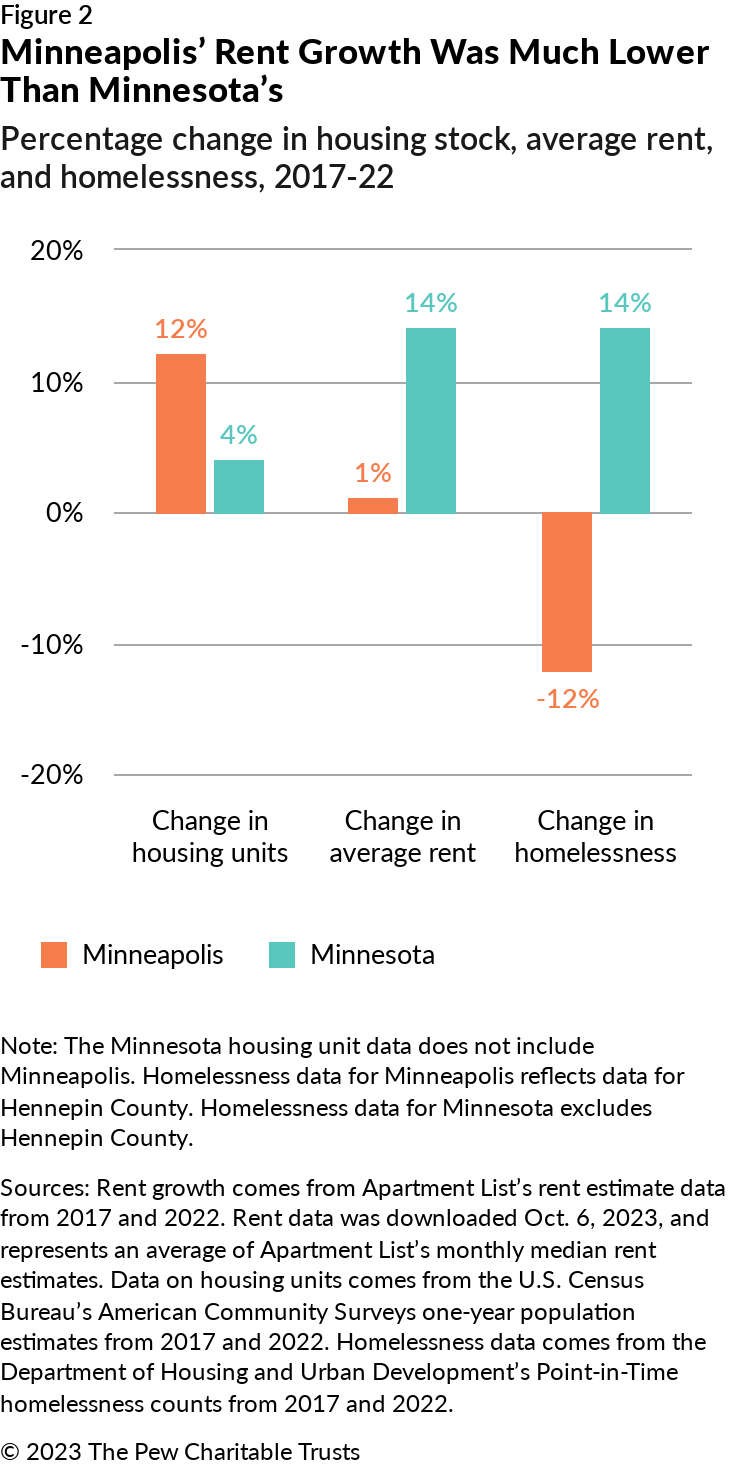 Figure 2
Minneapolis' Rent Growth Was Much Lower Than Minnesota's
Percentage change in housing stock, average rent, and homelessness, 2017-22

20%
10%
0%
-10%
-20%

12%
4%
1%
14%
-12%
14%

Change in housing units
Change in average rent
Change in homelessness

Minneapolis
Minnesota

Note: The Minnesota housing unit data does not include Minneapolis. Homelessness data for Minneapolis reflects data for Hennepin County. Homelessness data for Minnesota excludes Hennepin County.

Sources: Rent growth comes from Apartment List's rent estimate data from 2017 and 2022. Rent data was downloaded Oct. 6, 2023, and represents an average of Apartment List's monthly median rent estimates. Data on housing units comes from the U.S. Census Bureau's American Community Surveys one-year population estimates from 2017 and 2022. Homelessness data comes from the Department of Housing and Urban Development's Point-in-Time homelessness counts from 2017 and 2022.

© 2023 The Pew Charitable Trusts