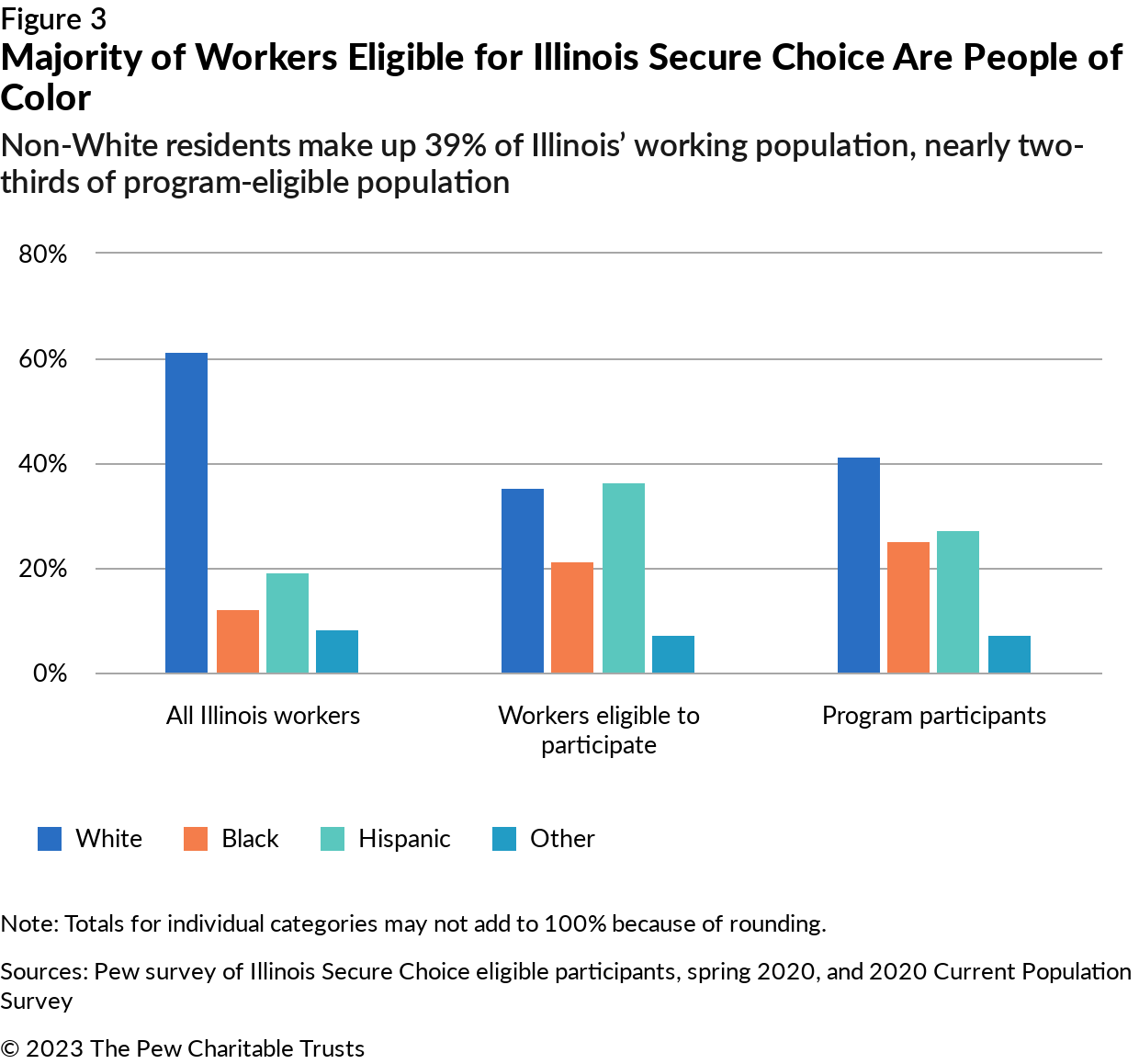 Figure 3

Majority of Workers Eligible for Illinois Secure Choice Are People of Color

Non-White residents make up 39% of Illinois' working population, nearly two-thirds of program-eligible population

80%
60%
40%
20%
0%

All Illinois workers
Workers eligible to participate
Program participants

White
Black
Hispanic
Other

Note: Totals for individual categories may not add to 100% because of rounding.

Sources: Pew survey of Illinois Secure Choice eligible participants, spring 2020, and 2020 Current Population Survey

© 2023 The Pew Charitable Trusts