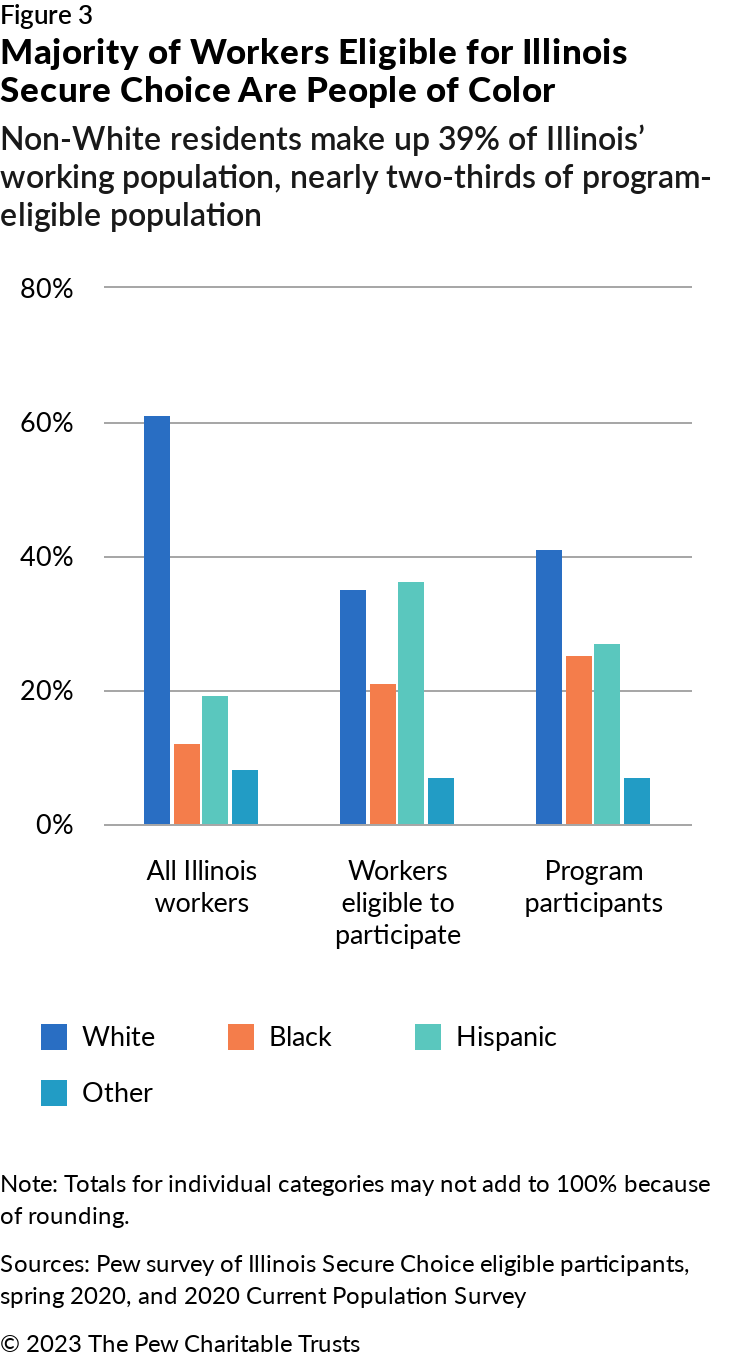 Figure 3
Majority of Workers Eligible for Illinois Secure Choice Are People of Color

Non-White residents make up 39% of Illinois' working population, nearly two-thirds of program-eligible population

80%
60%
40%
20%
0%

All Illinois workers
Workers eligible to participate
Program participants

White
Black
Hispanic
Other

Note: Totals for individual categories may not add to 100% because of rounding.

Sources: Pew survey of Illinois Secure Choice eligible participants, spring 2020, and 2020 Current Population Survey

© 2023 The Pew Charitable Trusts