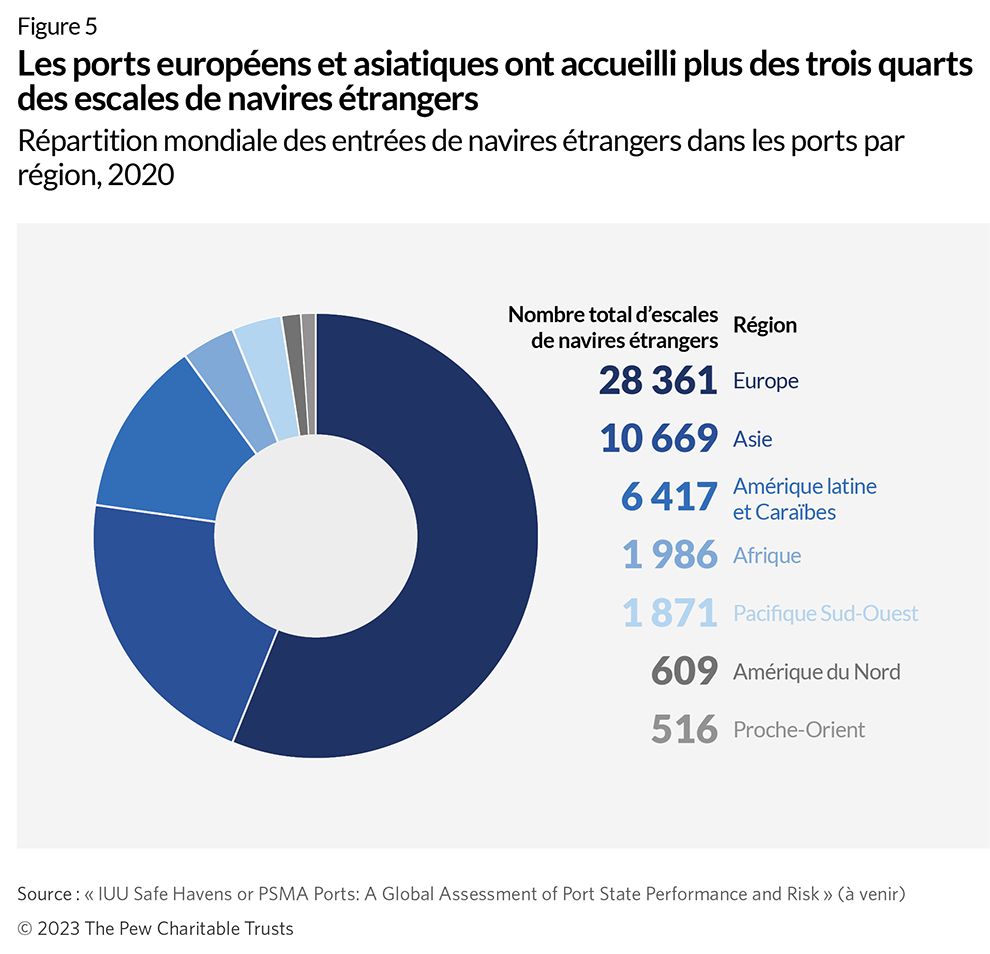 Figure 5

Les ports européens et asiatiques ont accueilli plus des trois quarts des escales de navires étrangers

Répartition mondiale des entrées de navires étrangers dans les ports par région, 2020

| Nombre total d'escales de navires étrangers | Région |
|---|---|
| 28 361 | Europe |
| 10 669 | Asie |
| 6 417 | Amérique latine et Caraïbes |
| 1 986 | Afrique |
| 1 871 | Pacifique Sud-Ouest |
| 609 | Amérique du Nord |
| 516 | Proche-Orient |

Source : « IUU Safe Havens or PSMA Ports: A Global Assessment of Port State Performance and Risk » (à venir)

© 2023 The Pew Charitable Trusts