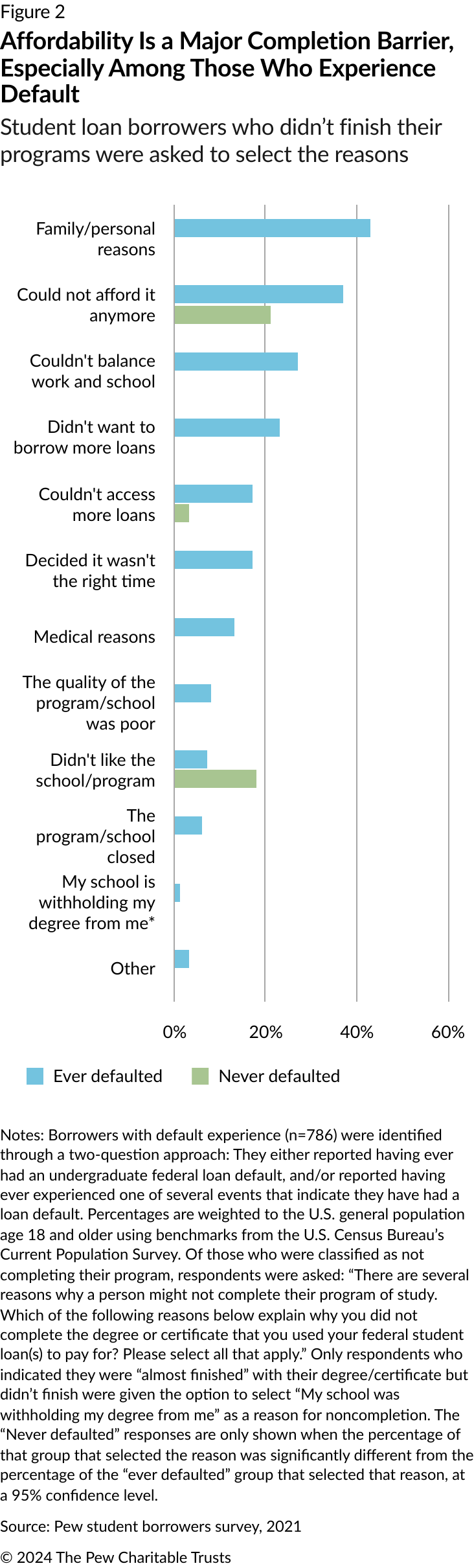 Figure 2

Affordability Is a Major Completion Barrier, Especially Among Those Who Experience Default

Student loan borrowers who didn't finish their programs were asked to select the reasons

Family/personal reasons

Could not afford it anymore

Couldn't balance work and school

Didn't want to borrow more loans

Couldn't access more loans

Decided it wasn't the right time

Medical reasons

The quality of the program/school was poor

Didn't like the school/program

The program/school closed

My school is withholding my degree from me*

Other

0%
20%
40%
60%

Ever defaulted
Never defaulted

Notes: Borrowers with default experience (n=786) were identified through a two-question approach: They either reported having ever had an undergraduate federal loan default, and/or reported having ever experienced one of several events that indicate they have had a loan default. Percentages are weighted to the U.S. general population age 18 and older using benchmarks from the U.S. Census Bureau's Current Population Survey. Of those who were classified as not completing their program, respondents were asked: "There are several reasons why a person might not complete their program of study. Which of the following reasons below explain why you did not complete the degree or certificate that you used your federal student loan(s) to pay for? Please select all that apply." Only respondents who indicated they were "almost finished" with their degree/certificate but didn't finish were given the option to select "My school was withholding my degree from me" as a reason for noncompletion. The "Never defaulted" responses are only shown when the percentage of that group that selected the reason was significantly different from the percentage of the "ever defaulted" group that selected that reason, at a 95% confidence level.

Source: Pew student borrowers survey, 2021

© 2024 The Pew Charitable Trusts