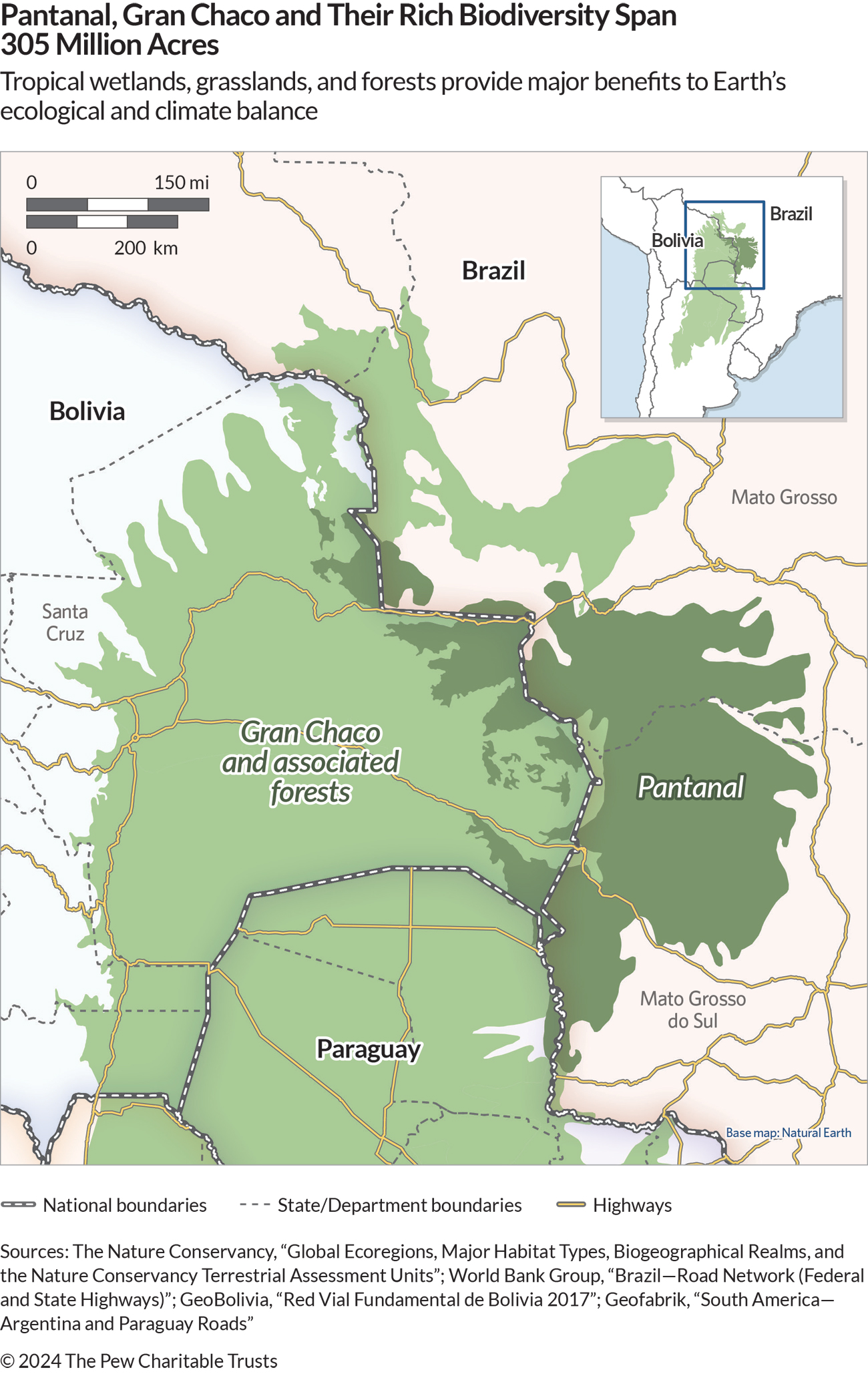 Pantanal, Gran Chaco and Their Rich Biodiversity Span 305 Million Acres

Tropical wetlands, grasslands, and forests provide major benefits to Earth's ecological and climate balance

0 150 mi

0 200 km

Brazil

Bolivia

Brazil

Bolivia

Mato Grosso

Santa Cruz

Gran Chaco and associated forests

Pantanal

Mato Grosso do Sul

Paraguay

Base map: Natural Earth

National boundaries State/Department boundaries Highways

Sources: The Nature Conservancy, "Global Ecoregions, Major Habitat Types, Biogeographical Realms, and the Nature Conservancy Terrestrial Assessment Units"; World Bank Group, "Brazil—Road Network (Federal and State Highways)"; GeoBolivia, "Red Vial Fundamental de Bolivia 2017"; Geofabrik, "South America—Argentina and Paraguay Roads"

© 2024 The Pew Charitable Trusts