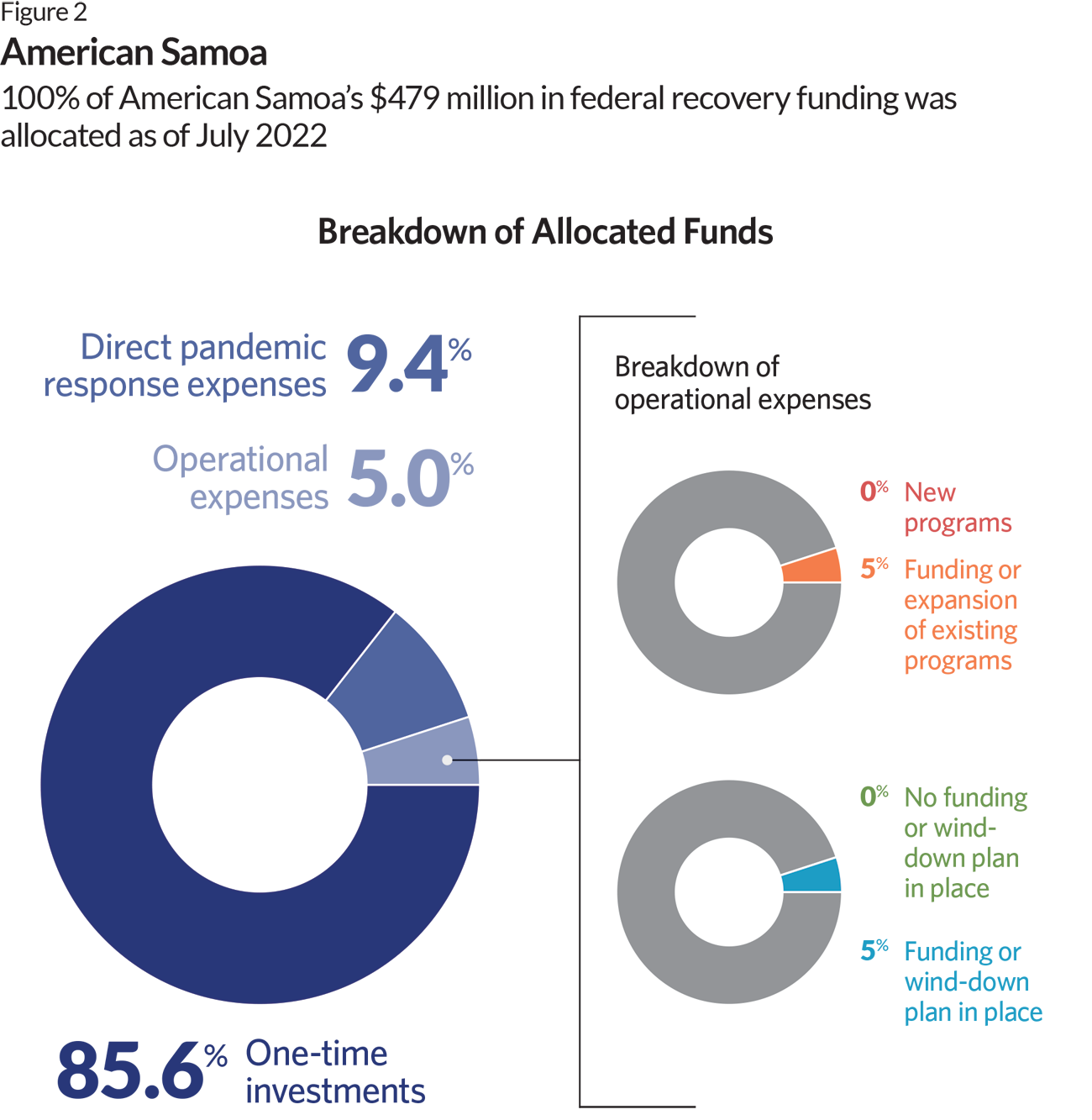 Figure 2
American Samoa
100% of American Samoa's $479 million in federal recovery funding was allocated as of July 2022

Breakdown of Allocated Funds

Direct pandemic response expenses 9.4%

Operational expenses 5.0%

85.6% One-time investments

Breakdown of operational expenses

0% New programs

5% Funding or expansion of existing programs

0% No funding or wind-down plan in place

5% Funding or wind-down plan in place