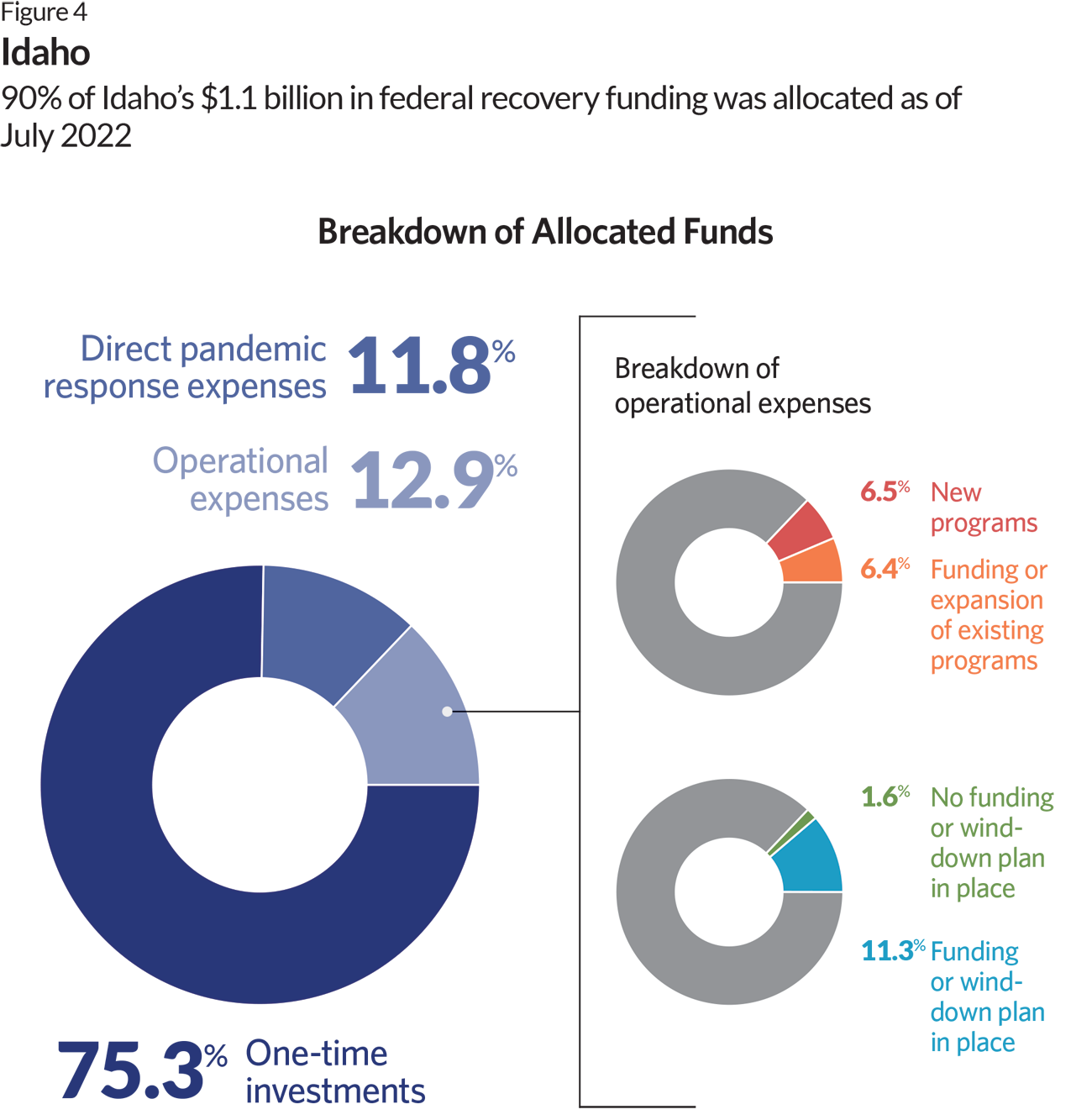 Figure 4

Idaho

90% of Idaho's $1.1 billion in federal recovery funding was allocated as of July 2022

Breakdown of Allocated Funds

Direct pandemic response expenses 11.8%

Operational expenses 12.9%

75.3% One-time investments

Breakdown of operational expenses

6.5% New programs

6.4% Funding or expansion of existing programs

1.6% No funding or wind-down plan in place

11.3% Funding or wind-down plan in place