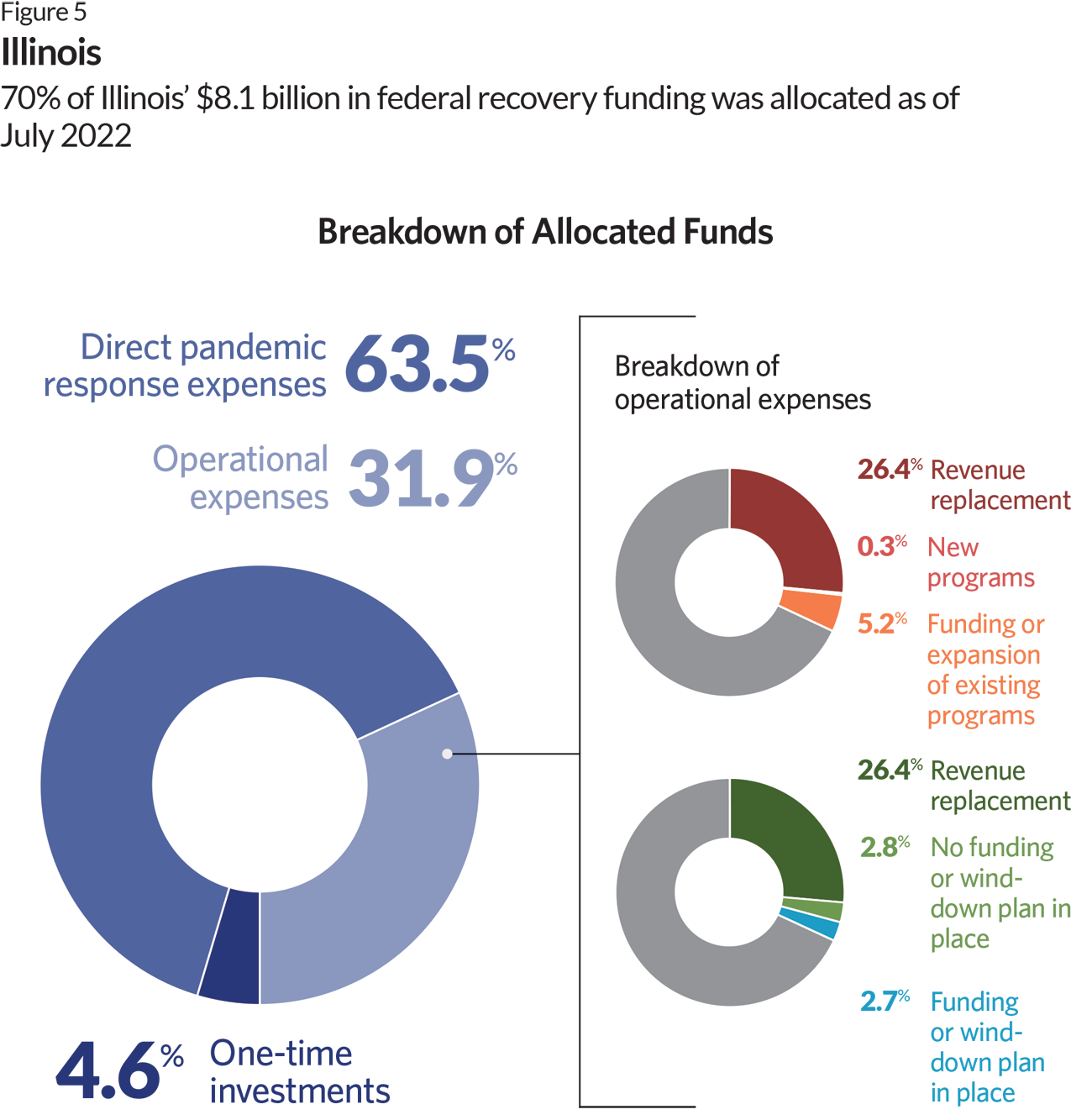 Figure 5

Illinois

70% of Illinois' $8.1 billion in federal recovery funding was allocated as of July 2022

Breakdown of Allocated Funds

Direct pandemic response expenses 63.5%

Operational expenses 31.9%

4.6% One-time investments

Breakdown of operational expenses

26.4% Revenue replacement

0.3% New programs

5.2% Funding or expansion of existing programs

26.4% Revenue replacement

2.8% No funding or wind-down plan in place

2.7% Funding or wind-down plan in place