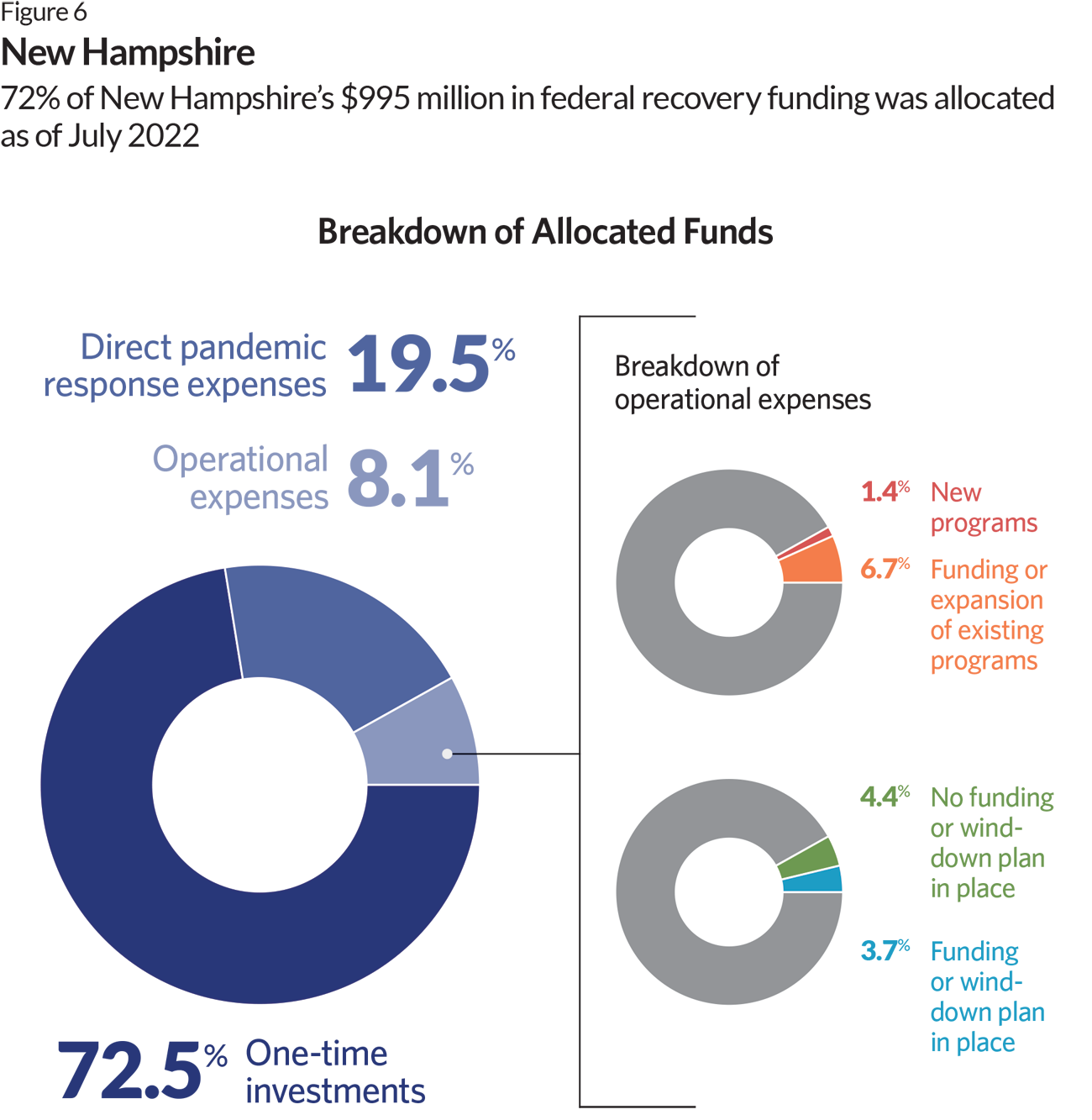 Figure 6
New Hampshire
72% of New Hampshire's $995 million in federal recovery funding was allocated as of July 2022

Breakdown of Allocated Funds

Direct pandemic response expenses 19.5%

Operational expenses 8.1%

72.5% One-time investments

Breakdown of operational expenses

1.4% New programs

6.7% Funding or expansion of existing programs

4.4% No funding or wind-down plan in place

3.7% Funding or wind-down plan in place