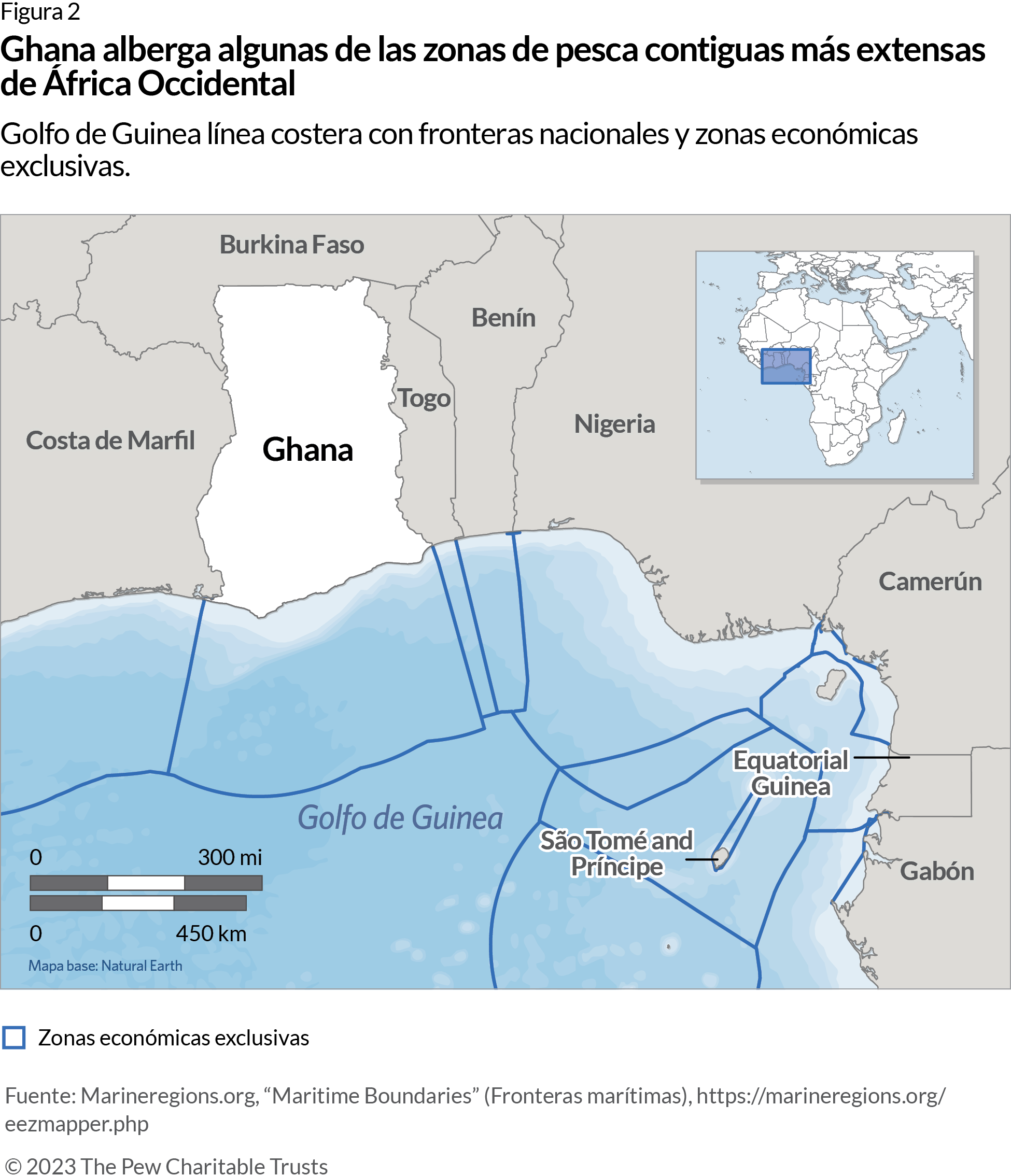 Figura 2

Ghana alberga algunas de las zonas de pesca contiguas más extensas de África Occidental

Golfo de Guinea línea costera con fronteras nacionales y zonas económicas exclusivas.

Burkina Faso

Benín

Togo

Nigeria

Costa de Marfil

Ghana

Camerún

Equatorial Guinea

Golfo de Guinea

São Tomé and Príncipe

Gabón

0 300 mi

0 450 km

Mapa base: Natural Earth

Zonas económicas exclusivas

Fuente: Marineregions.org, “Maritime Boundaries” (Fronteras marítimas), https://marineregions.org/eezmapper.php

© 2023 The Pew Charitable Trusts