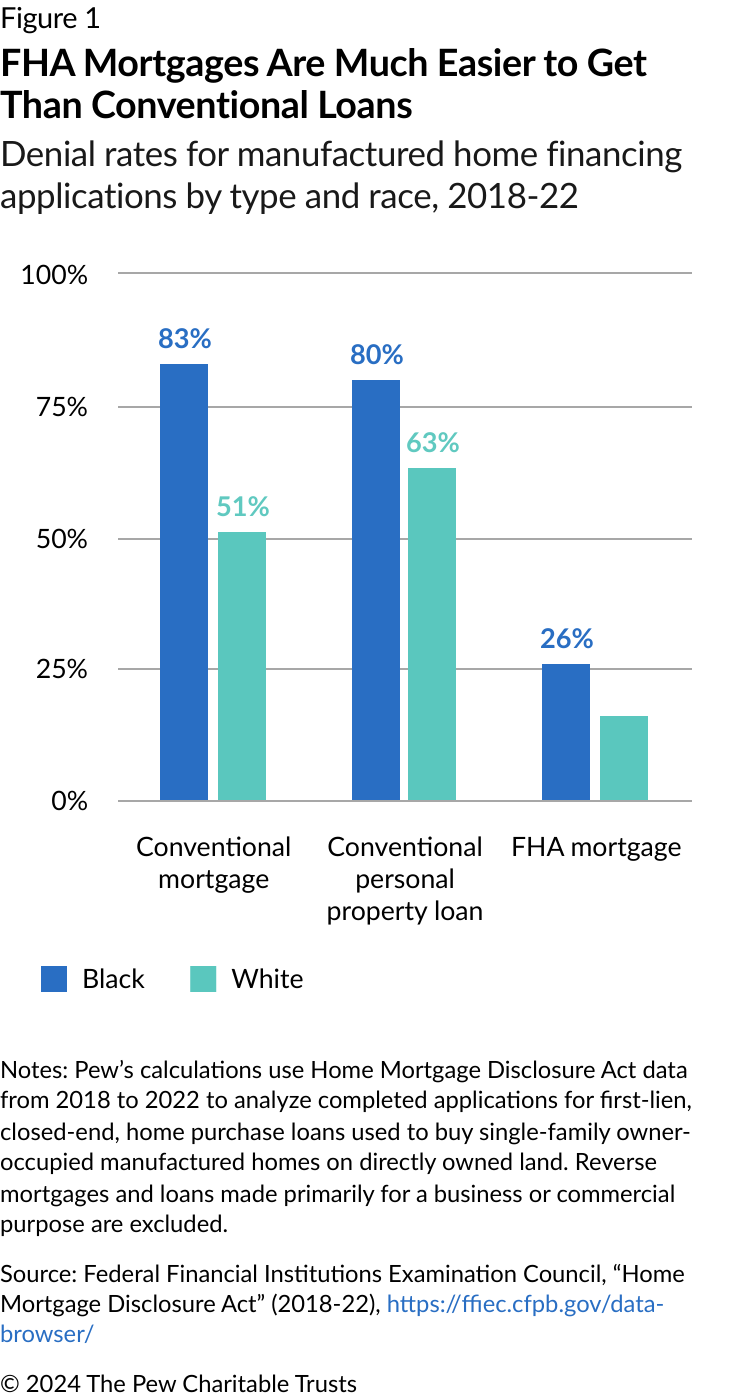 Figure 1

FHA Mortgages Are Much Easier to Get Than Conventional Loans

Denial rates for manufactured home financing applications by type and race, 2018-22

100%
75%
50%
25%
0%

83%
51%
80%
63%
26%

Conventional mortgage
Conventional personal property loan
FHA mortgage

Black
White

Notes: Pew's calculations use Home Mortgage Disclosure Act data from 2018 to 2022 to analyze completed applications for first-lien, closed-end, home purchase loans used to buy single-family owner-occupied manufactured homes on directly owned land. Reverse mortgages and loans made primarily for a business or commercial purpose are excluded.

Source: Federal Financial Institutions Examination Council, "Home Mortgage Disclosure Act" (2018-22), https://ffiec.cfpb.gov/data-browser/

© 2024 The Pew Charitable Trusts