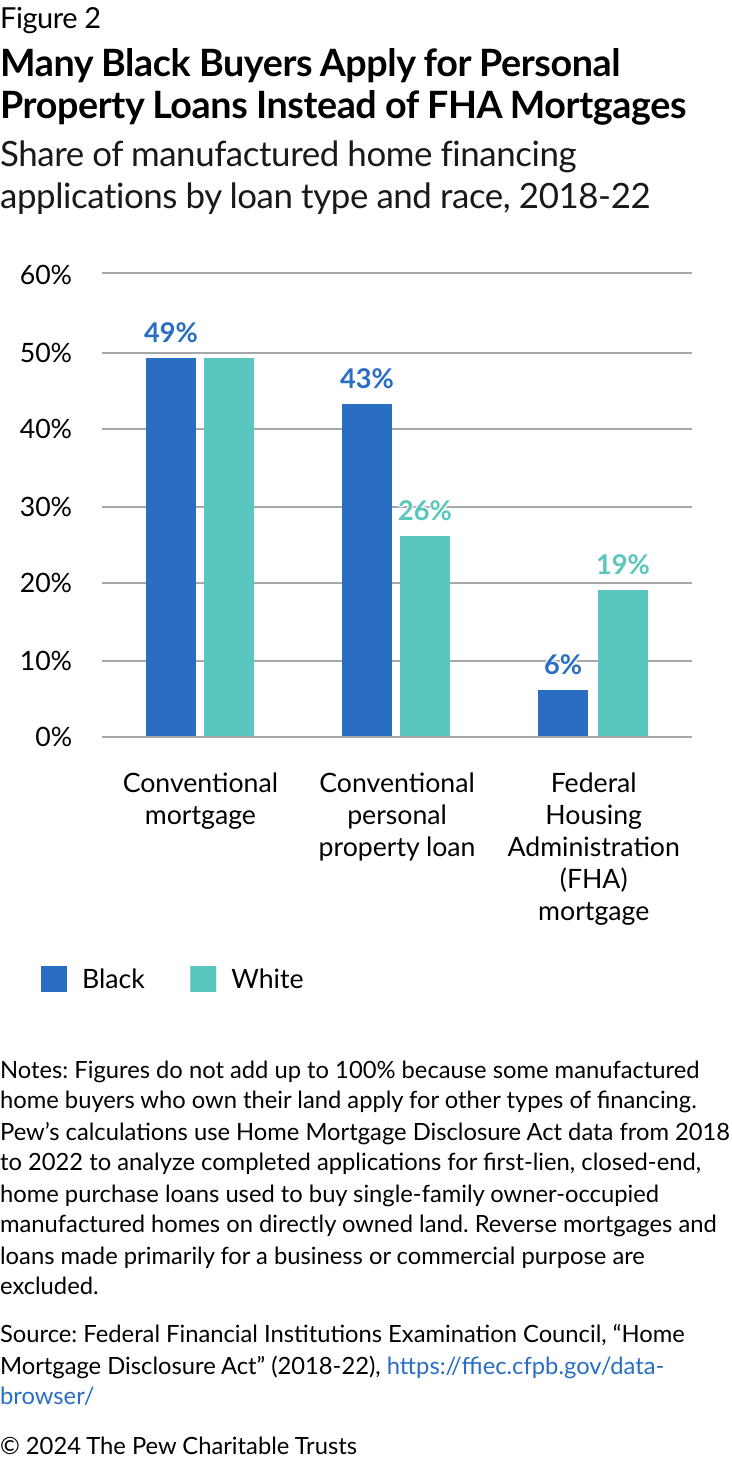 Figure 2

Many Black Buyers Apply for Personal Property Loans Instead of FHA Mortgages

Share of manufactured home financing applications by loan type and race, 2018-22

60%
50%
40%
30%
20%
10%
0%

49%
43%
26%
6%
19%

Conventional mortgage

Conventional personal property loan

Federal Housing Administration (FHA) mortgage

Black
White

Notes: Figures do not add up to 100% because some manufactured home buyers who own their land apply for other types of financing. Pew's calculations use Home Mortgage Disclosure Act data from 2018 to 2022 to analyze completed applications for first-lien, closed-end, home purchase loans used to buy single-family owner-occupied manufactured homes on directly owned land. Reverse mortgages and loans made primarily for a business or commercial purpose are excluded.

Source: Federal Financial Institutions Examination Council, "Home Mortgage Disclosure Act" (2018-22), https://ffiec.cfpb.gov/data-browser/

© 2024 The Pew Charitable Trusts