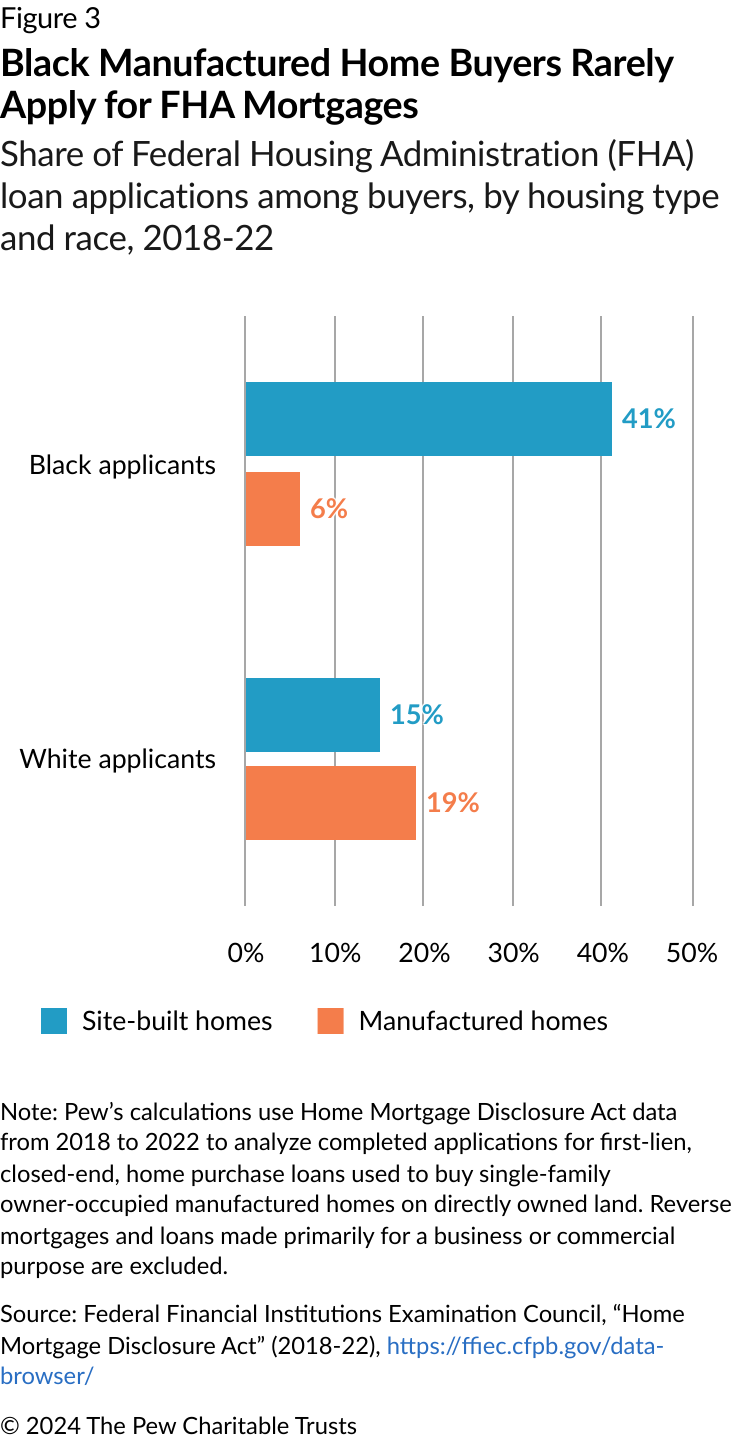 Figure 3

Black Manufactured Home Buyers Rarely Apply for FHA Mortgages

Share of Federal Housing Administration (FHA) loan applications among buyers, by housing type and race, 2018-22

Black applicants
41%
6%

White applicants
15%
19%

0% 10% 20% 30% 40% 50%

Site-built homes
Manufactured homes

Note: Pew's calculations use Home Mortgage Disclosure Act data from 2018 to 2022 to analyze completed applications for first-lien, closed-end, home purchase loans used to buy single-family owner-occupied manufactured homes on directly owned land. Reverse mortgages and loans made primarily for a business or commercial purpose are excluded.

Source: Federal Financial Institutions Examination Council, "Home Mortgage Disclosure Act" (2018-22), https://ffiec.cfpb.gov/data-browser/

© 2024 The Pew Charitable Trusts