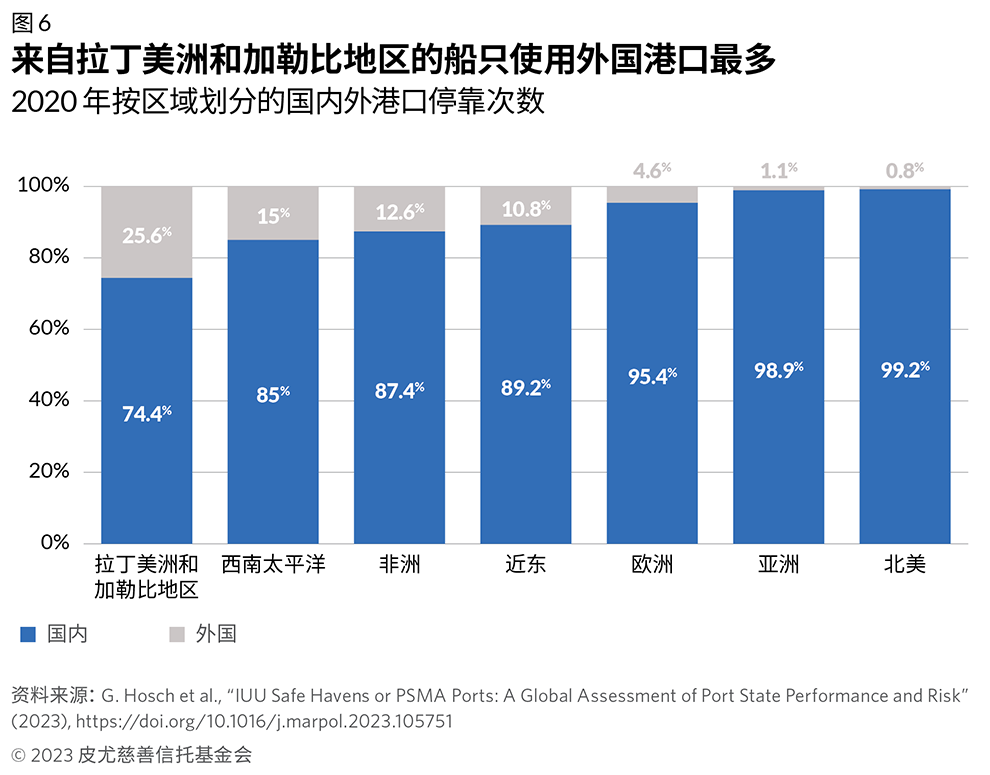 图 6
来自拉丁美洲和加勒比地区的船只使用外国港口最多
2020 年按区域划分的国内外港口停靠次数

100%
80%
60%
40%
20%
0%

25.6%
74.4%
15%
85%
12.6%
87.4%
10.8%
89.2%
4.6%
95.4%
1.1%
98.9%
0.8%
99.2%

拉丁美洲和加勒比地区
西南太平洋
非洲
近东
欧洲
亚洲
北美

国内
外国

资料来源：G. Hosch et al., “IUU Safe Havens or PSMA Ports: A Global Assessment of Port State Performance and Risk” (2023), https://doi.org/10.1016/j.marpol.2023.105751
© 2023 皮尤慈善信托基金会