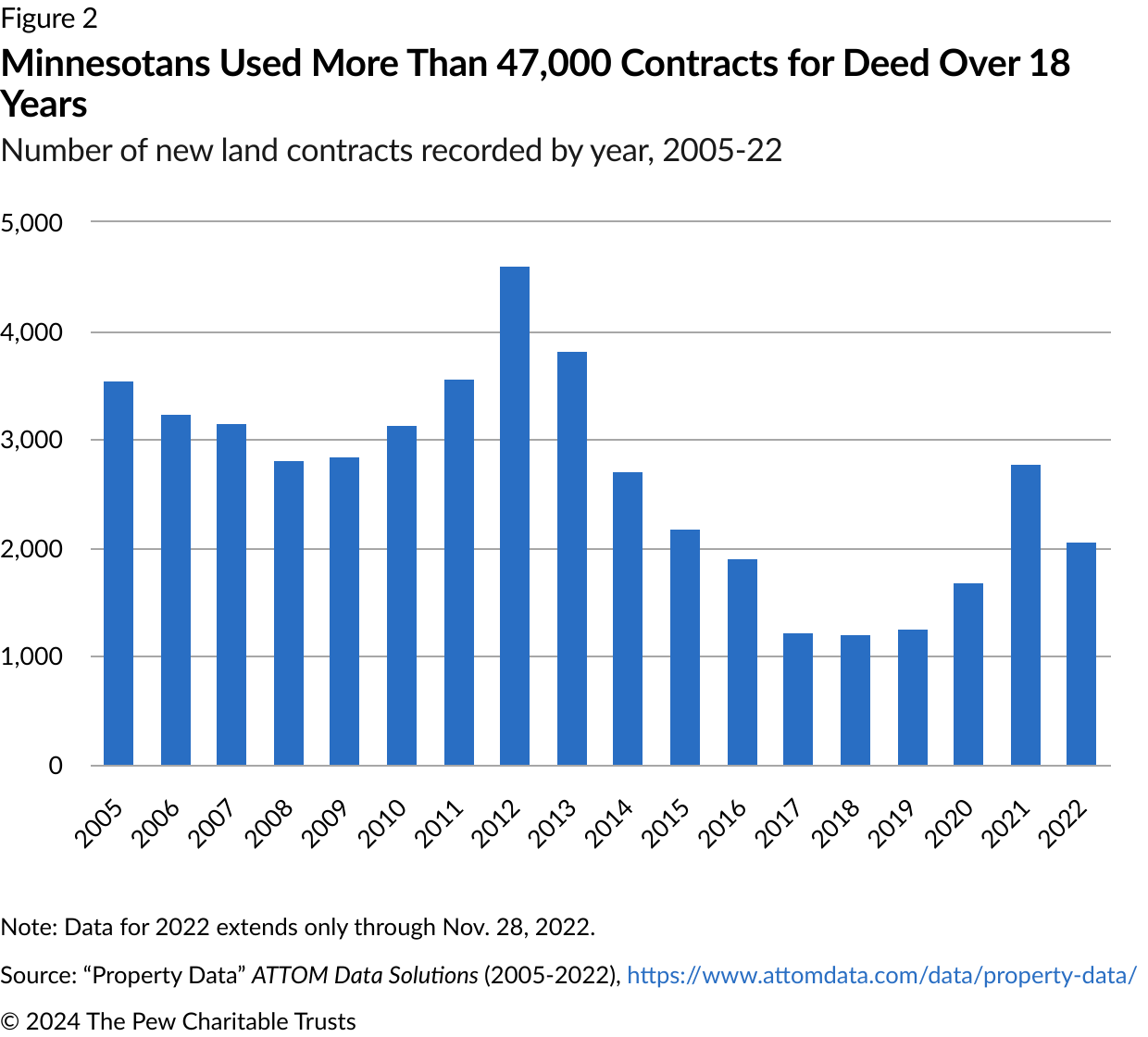 Figure 2

Minnesotans Used More Than 47,000 Contracts for Deed Over 18 Years

Number of new land contracts recorded by year, 2005-22

5,000
4,000
3,000
2,000
1,000
0

2005 2006 2007 2008 2009 2010 2011 2012 2013 2014 2015 2016 2017 2018 2019 2020 2021 2022

Note: Data for 2022 extends only through Nov. 28, 2022.

Source: “Property Data” ATTOM Data Solutions (2005-2022), https://www.attomdata.com/data/property-data/

© 2024 The Pew Charitable Trusts