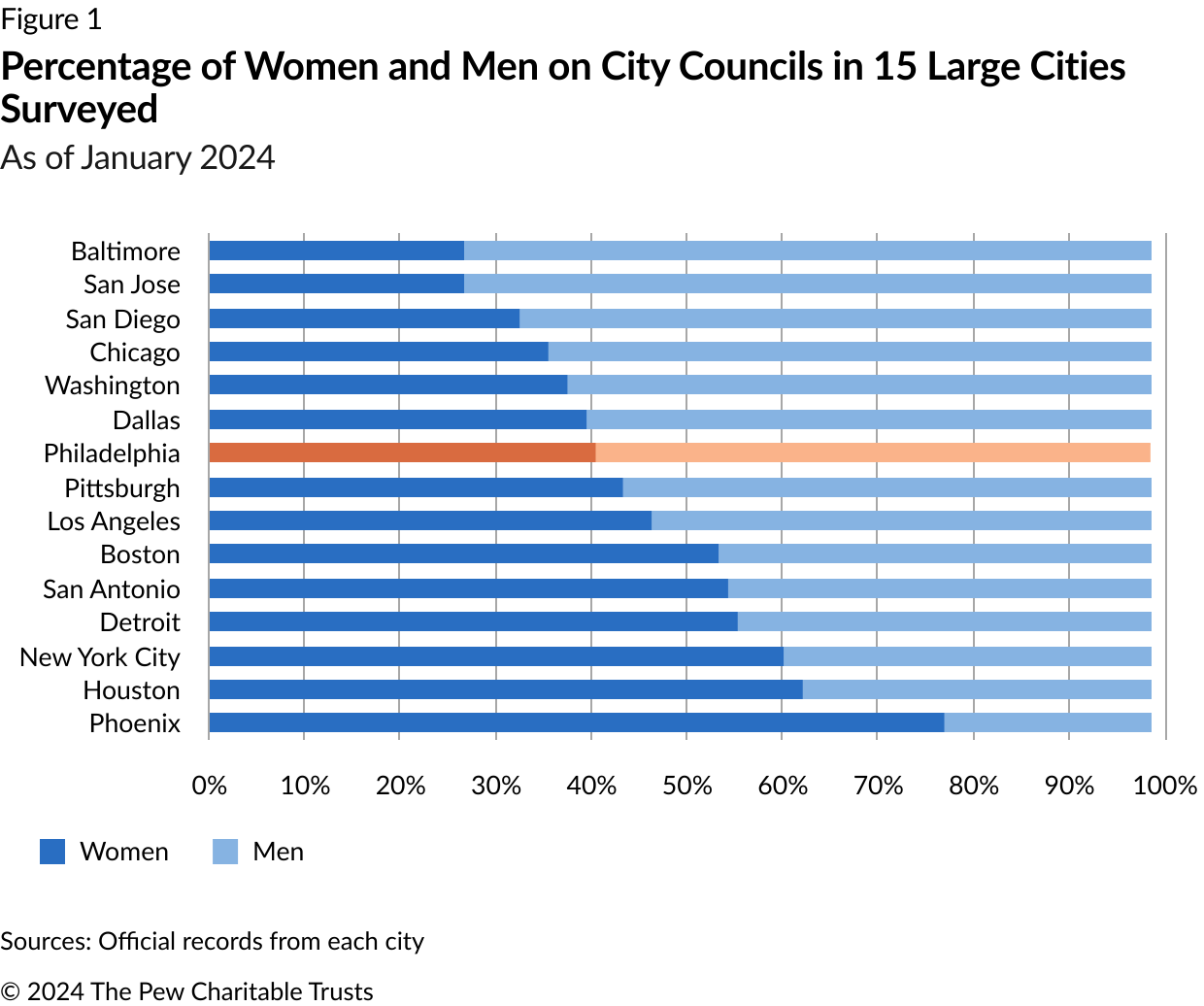 Figure 1

Percentage of Women and Men on City Councils in 15 Large Cities Surveyed

As of January 2024

Baltimore
San Jose
San Diego
Chicago
Washington
Dallas
Philadelphia
Pittsburgh
Los Angeles
Boston
San Antonio
Detroit
New York City
Houston
Phoenix

0% 10% 20% 30% 40% 50% 60% 70% 80% 90% 100%

Women Men

Sources: Official records from each city

© 2024 The Pew Charitable Trusts