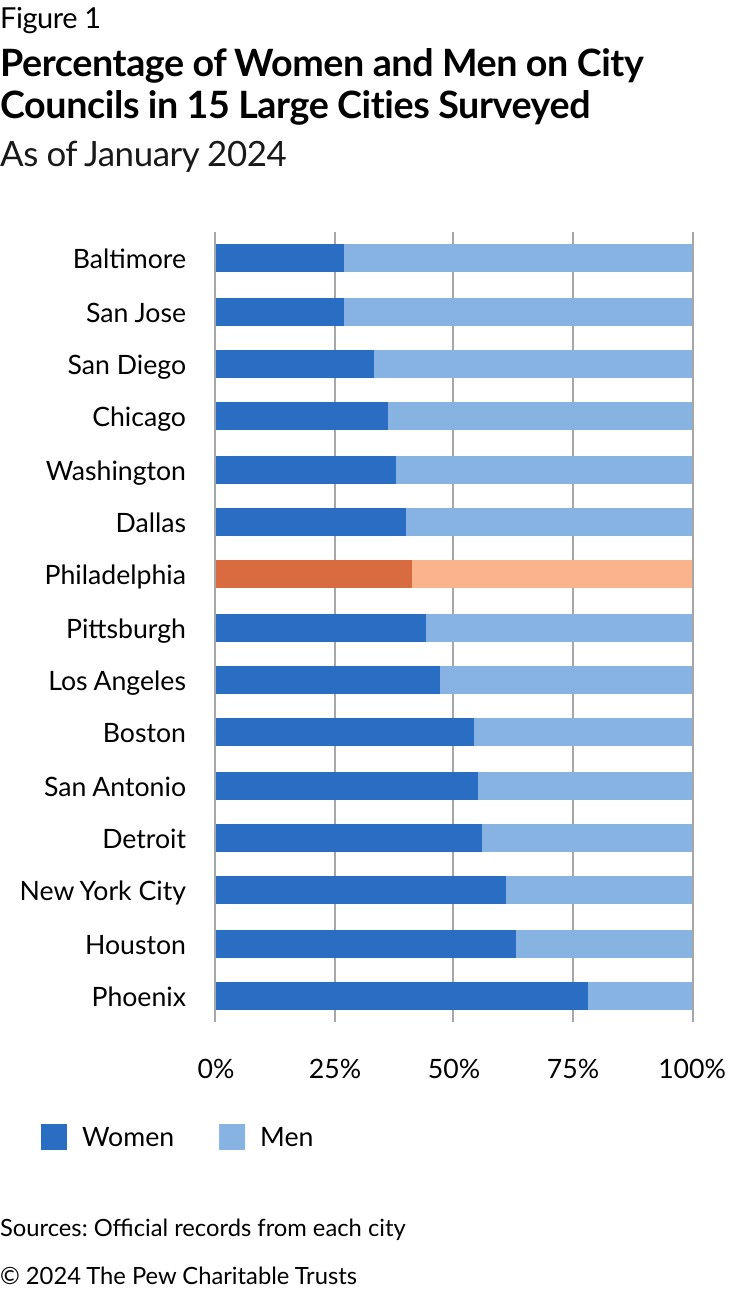 Figure 1
Percentage of Women and Men on City Councils in 15 Large Cities Surveyed
As of January 2024

Baltimore
San Jose
San Diego
Chicago
Washington
Dallas
Philadelphia
Pittsburgh
Los Angeles
Boston
San Antonio
Detroit
New York City
Houston
Phoenix

0%
25%
50%
75%
100%

Women
Men

Sources: Official records from each city

© 2024 The Pew Charitable Trusts