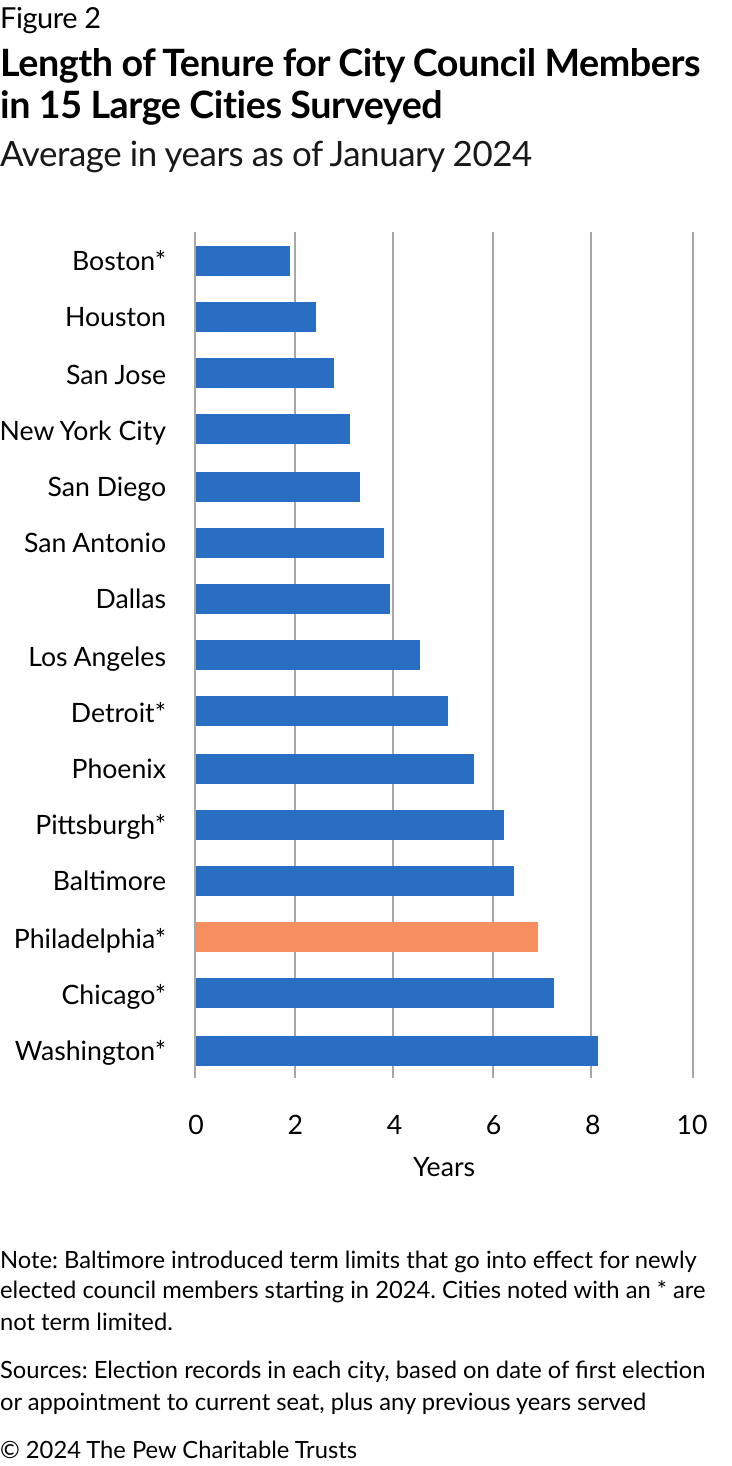 Figure 2

Length of Tenure for City Council Members in 15 Large Cities Surveyed

Average in years as of January 2024

Boston*
Houston
San Jose
New York City
San Diego
San Antonio
Dallas
Los Angeles
Detroit*
Phoenix
Pittsburgh*
Baltimore
Philadelphia*
Chicago*
Washington*

0
2
4
6
8
10

Years

Note: Baltimore introduced term limits that go into effect for newly elected council members starting in 2024. Cities noted with an * are not term limited.

Sources: Election records in each city, based on date of first election or appointment to current seat, plus any previous years served

© 2024 The Pew Charitable Trusts