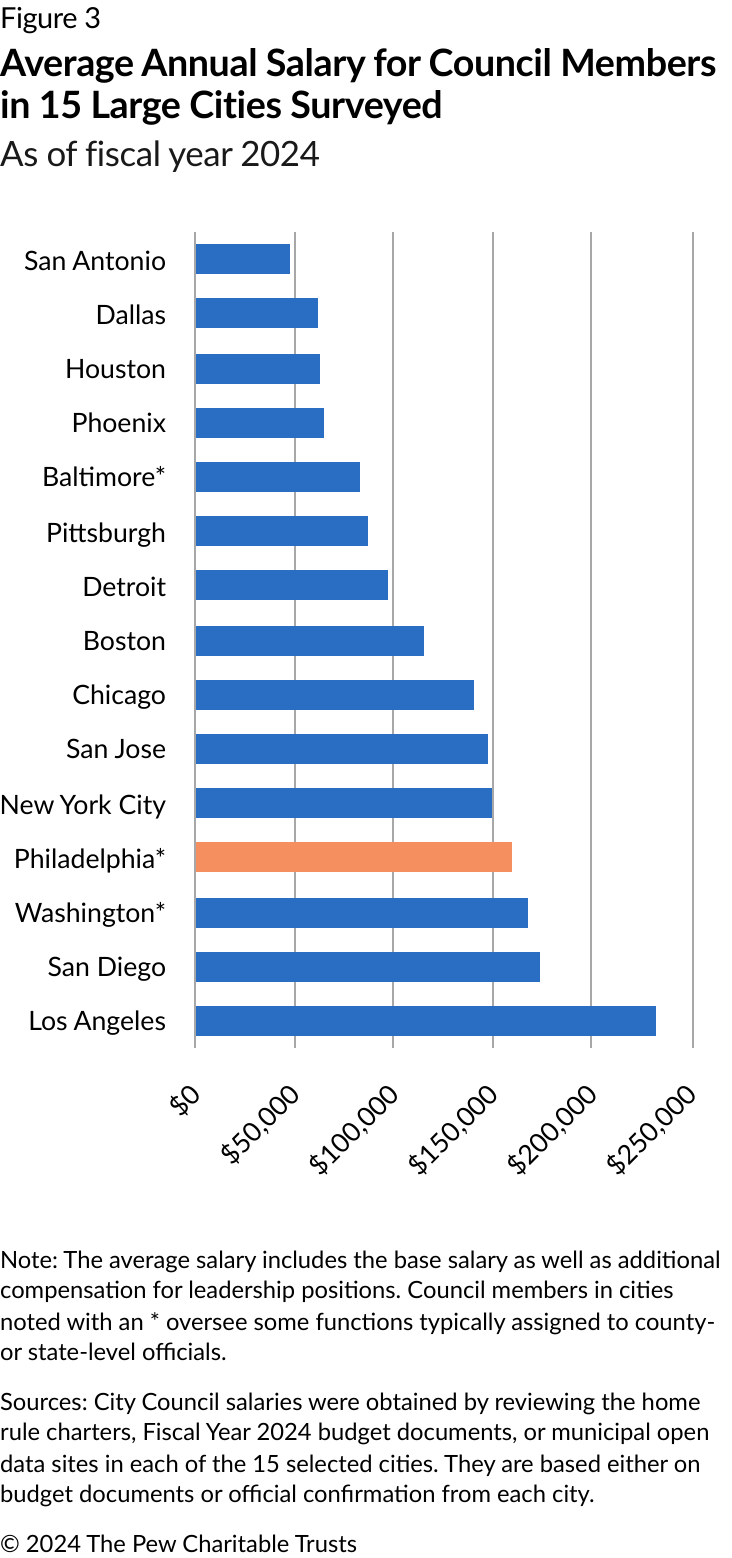 Figure 3

Average Annual Salary for Council Members in 15 Large Cities Surveyed

As of fiscal year 2024

San Antonio
Dallas
Houston
Phoenix
Baltimore*
Pittsburgh
Detroit
Boston
Chicago
San Jose
New York City
Philadelphia*
Washington*
San Diego
Los Angeles

$0
$50,000
$100,000
$150,000
$200,000
$250,000

Note: The average salary includes the base salary as well as additional compensation for leadership positions. Council members in cities noted with an * oversee some functions typically assigned to county- or state-level officials.

Sources: City Council salaries were obtained by reviewing the home rule charters, Fiscal Year 2024 budget documents, or municipal open data sites in each of the 15 selected cities. They are based either on budget documents or official confirmation from each city.

© 2024 The Pew Charitable Trusts