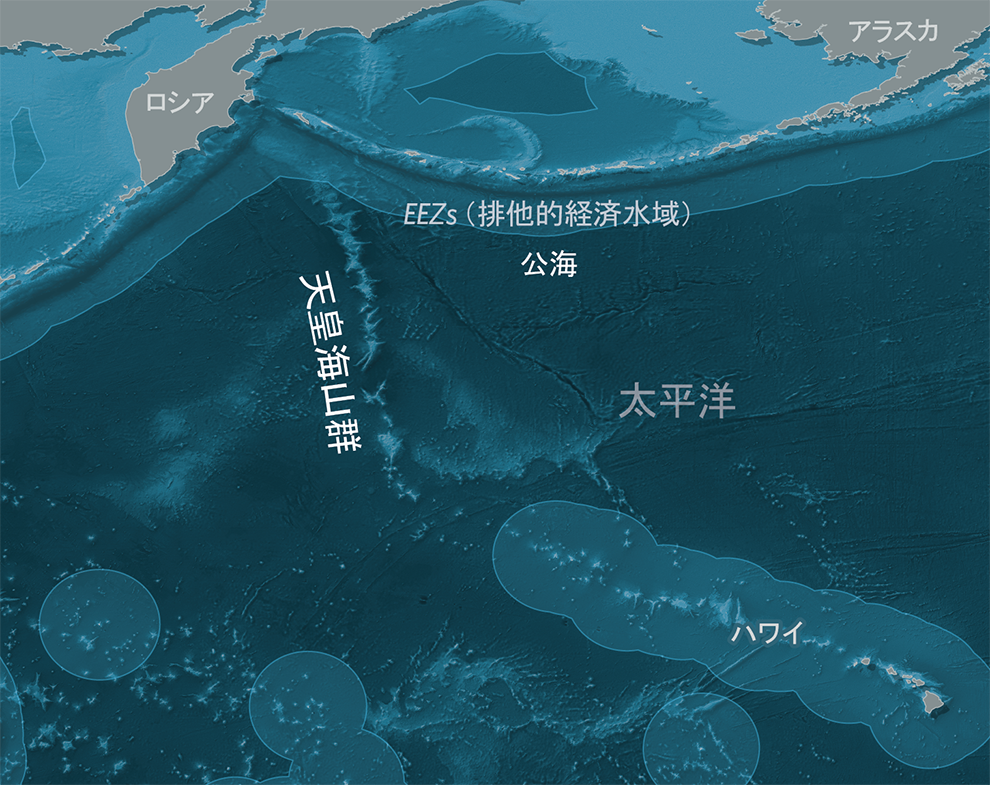 アラスカ

ロシア

EEZs（排他的経済水域）

公海

天皇海山群

太平洋

ハワイ