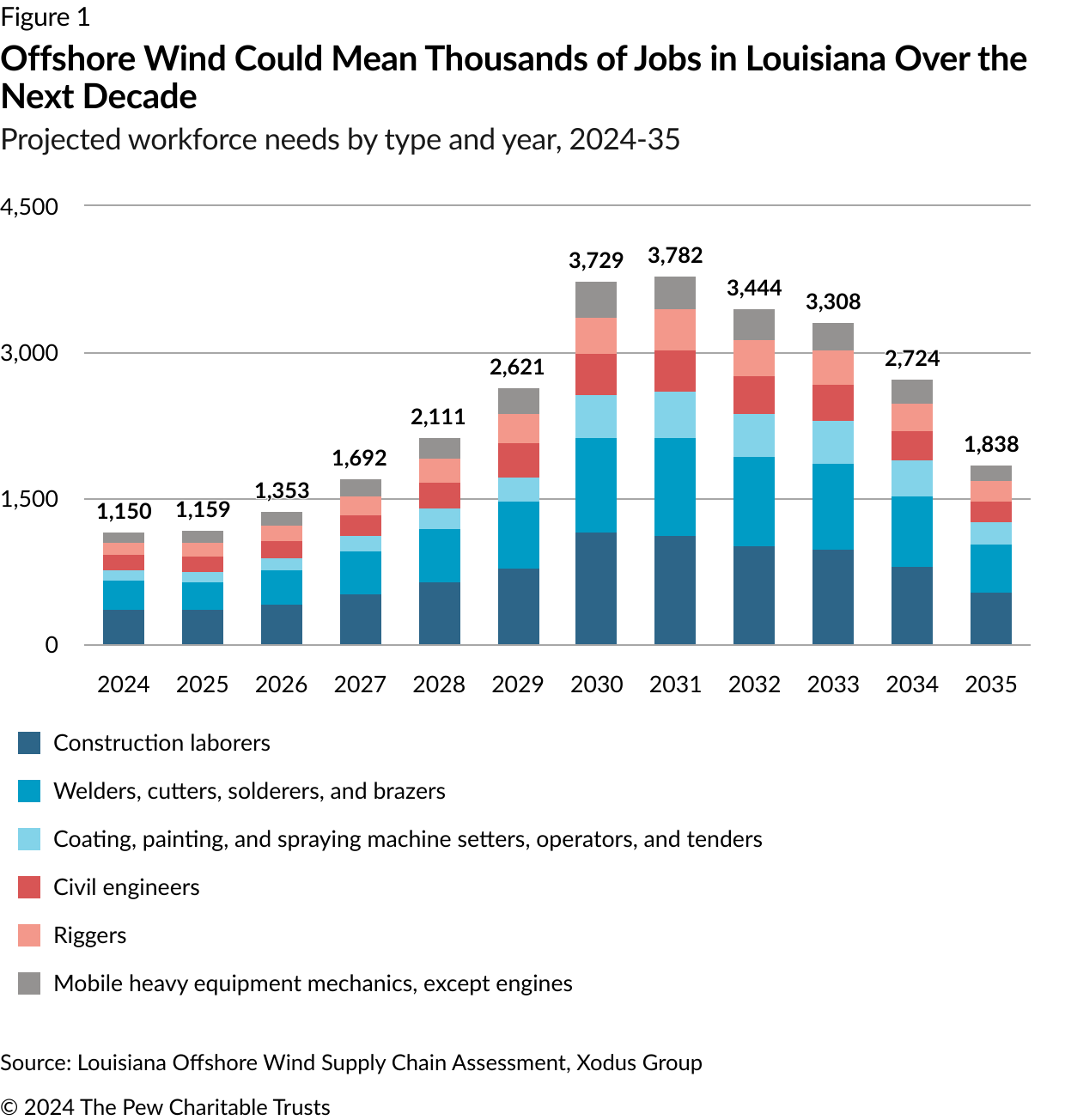 Figure 1

Offshore Wind Could Mean Thousands of Jobs in Louisiana Over the Next Decade

Projected workforce needs by type and year, 2024-35

4,500
3,000
1,500
0

1,150
1,159
1,353
1,692
2,111
2,621
3,729
3,782
3,444
3,308
2,724
1,838

2024 2025 2026 2027 2028 2029 2030 2031 2032 2033 2034 2035

Construction laborers
Welders, cutters, solderers, and brazers
Coating, painting, and spraying machine setters, operators, and tenders
Civil engineers
Riggers
Mobile heavy equipment mechanics, except engines

Source: Louisiana Offshore Wind Supply Chain Assessment, Xodus Group

© 2024 The Pew Charitable Trusts