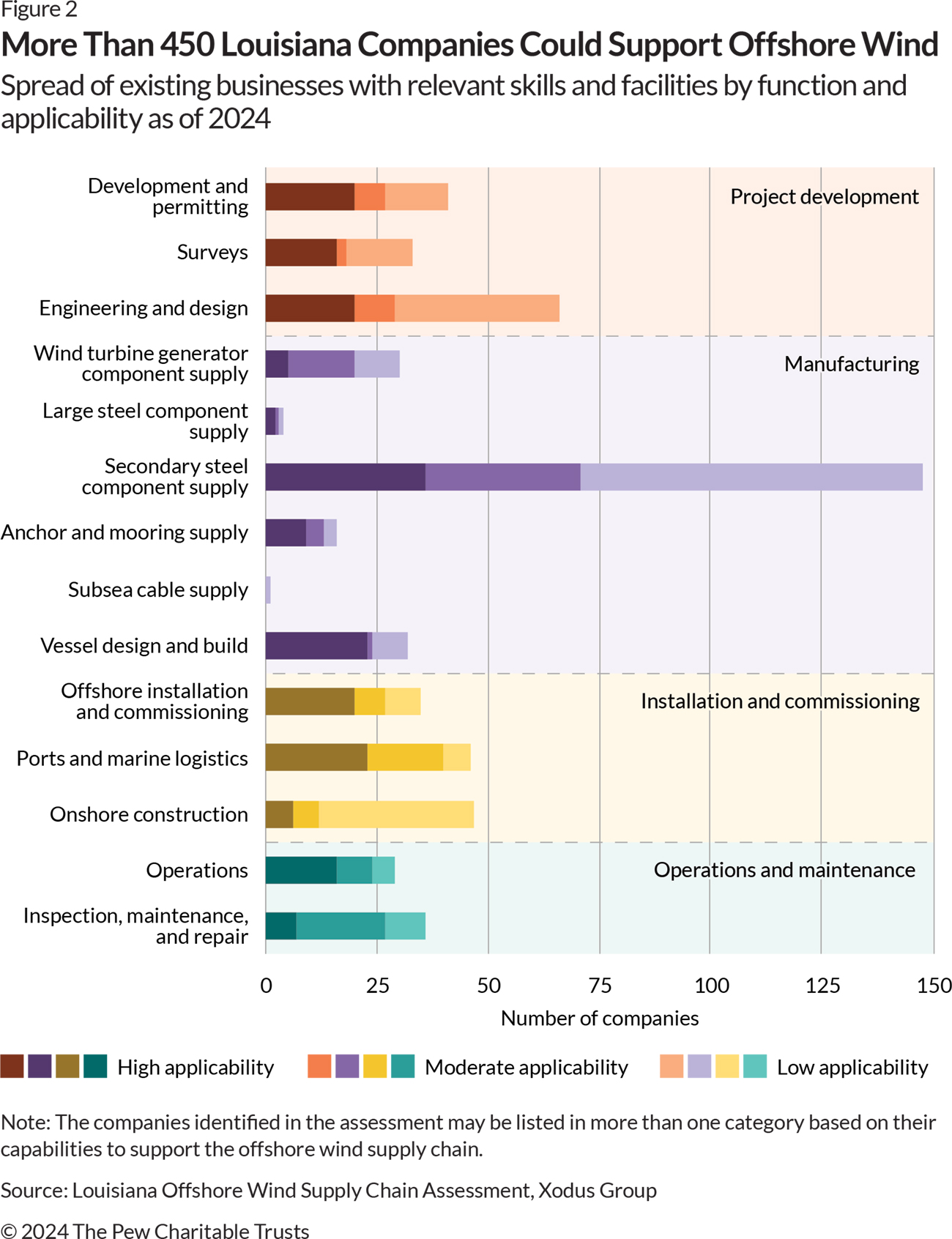 Figure 2

More Than 450 Louisiana Companies Could Support Offshore Wind

Spread of existing businesses with relevant skills and facilities by function and applicability as of 2024

Development and permitting
Surveys
Engineering and design
Wind turbine generator component supply
Large steel component supply
Secondary steel component supply
Anchor and mooring supply
Subsea cable supply
Vessel design and build
Offshore installation and commissioning
Ports and marine logistics
Onshore construction
Operations
Inspection, maintenance, and repair

Project development
Manufacturing
Installation and commissioning
Operations and maintenance

0 25 50 75 100 125 150

Number of companies

High applicability Moderate applicability Low applicability

Note: The companies identified in the assessment may be listed in more than one category based on their capabilities to support the offshore wind supply chain.

Source: Louisiana Offshore Wind Supply Chain Assessment, Xodus Group

© 2024 The Pew Charitable Trusts