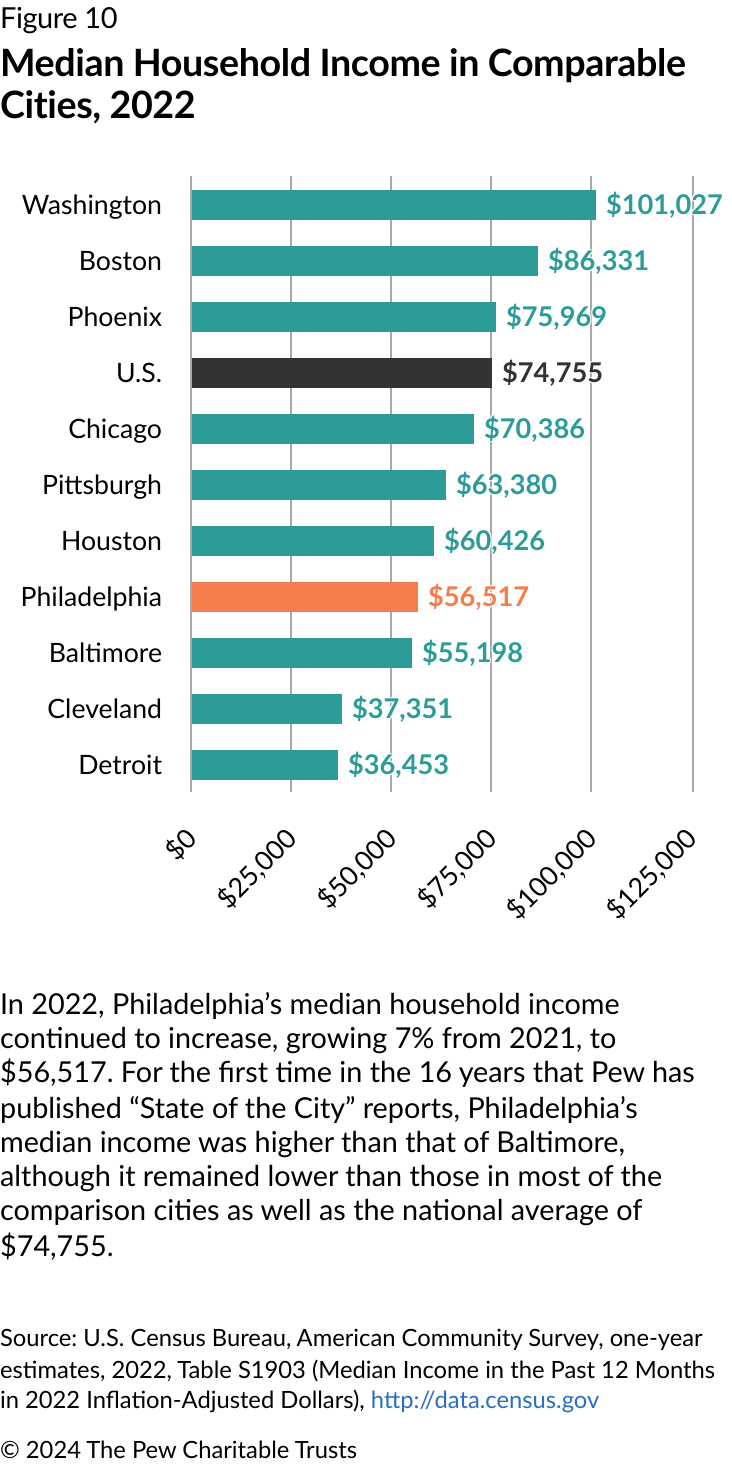 Figure 10
Median Household Income in Comparable Cities, 2022

Washington $101,027
Boston $86,331
Phoenix $75,969
U.S. $74,755
Chicago $70,386
Pittsburgh $63,380
Houston $60,426
Philadelphia $56,517
Baltimore $55,198
Cleveland $37,351
Detroit $36,453

$0 $25,000 $50,000 $75,000 $100,000 $125,000

In 2022, Philadelphia's median household income continued to increase, growing 7% from 2021, to $56,517. For the first time in the 16 years that Pew has published "State of the City" reports, Philadelphia's median income was higher than that of Baltimore, although it remained lower than those in most of the comparison cities as well as the national average of $74,755.

Source: U.S. Census Bureau, American Community Survey, one-year estimates, 2022, Table S1903 (Median Income in the Past 12 Months in 2022 Inflation-Adjusted Dollars), http://data.census.gov

© 2024 The Pew Charitable Trusts