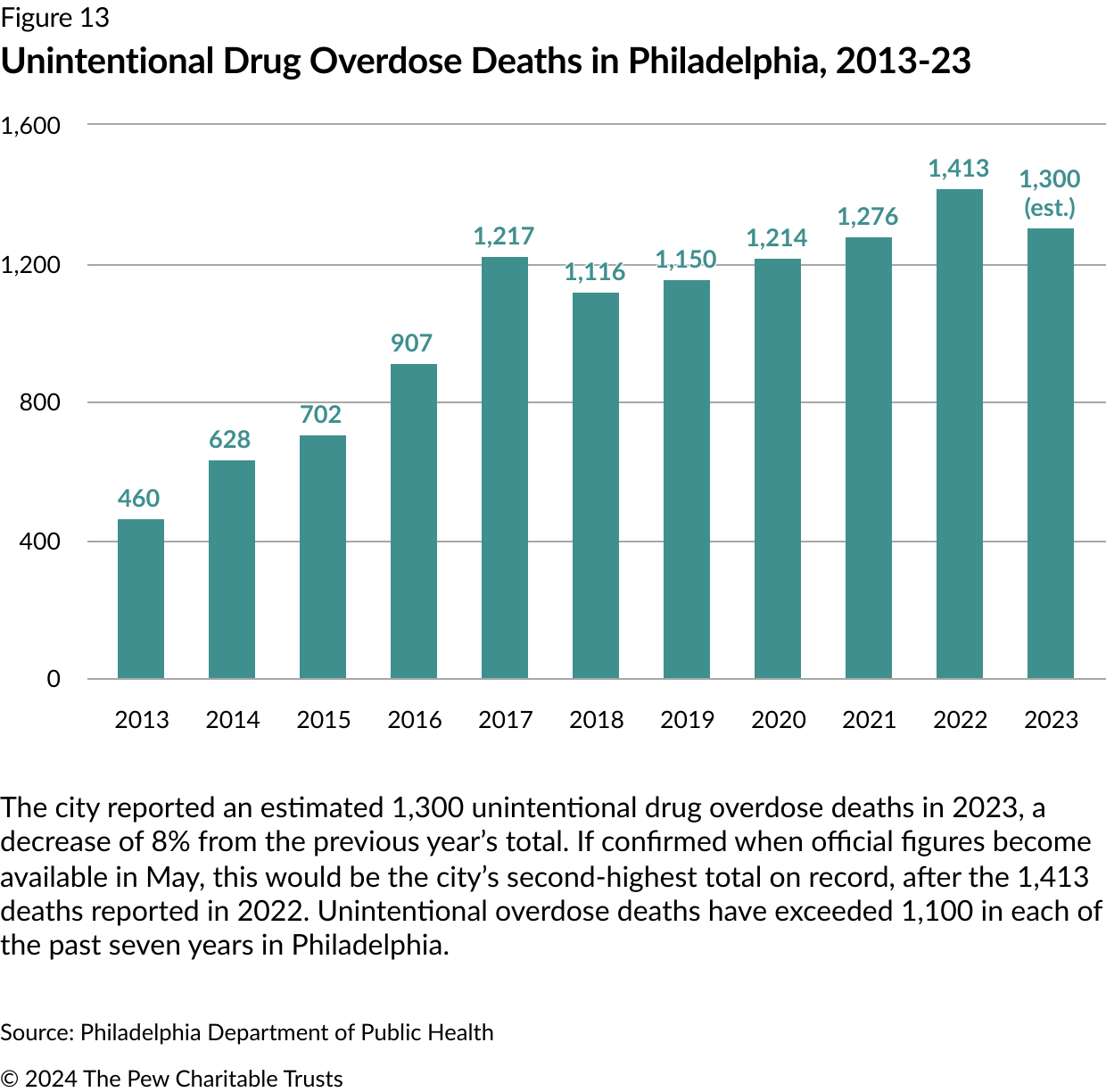 Figure 13

Unintentional Drug Overdose Deaths in Philadelphia, 2013-23

1,600

1,200

800

400

0

460

628

702

907

1,217

1,116

1,150

1,214

1,276

1,413

1,300 (est.)

2013 2014 2015 2016 2017 2018 2019 2020 2021 2022 2023

The city reported an estimated 1,300 unintentional drug overdose deaths in 2023, a decrease of 8% from the previous year's total. If confirmed when official figures become available in May, this would be the city's second-highest total on record, after the 1,413 deaths reported in 2022. Unintentional overdose deaths have exceeded 1,100 in each of the past seven years in Philadelphia.

Source: Philadelphia Department of Public Health

© 2024 The Pew Charitable Trusts