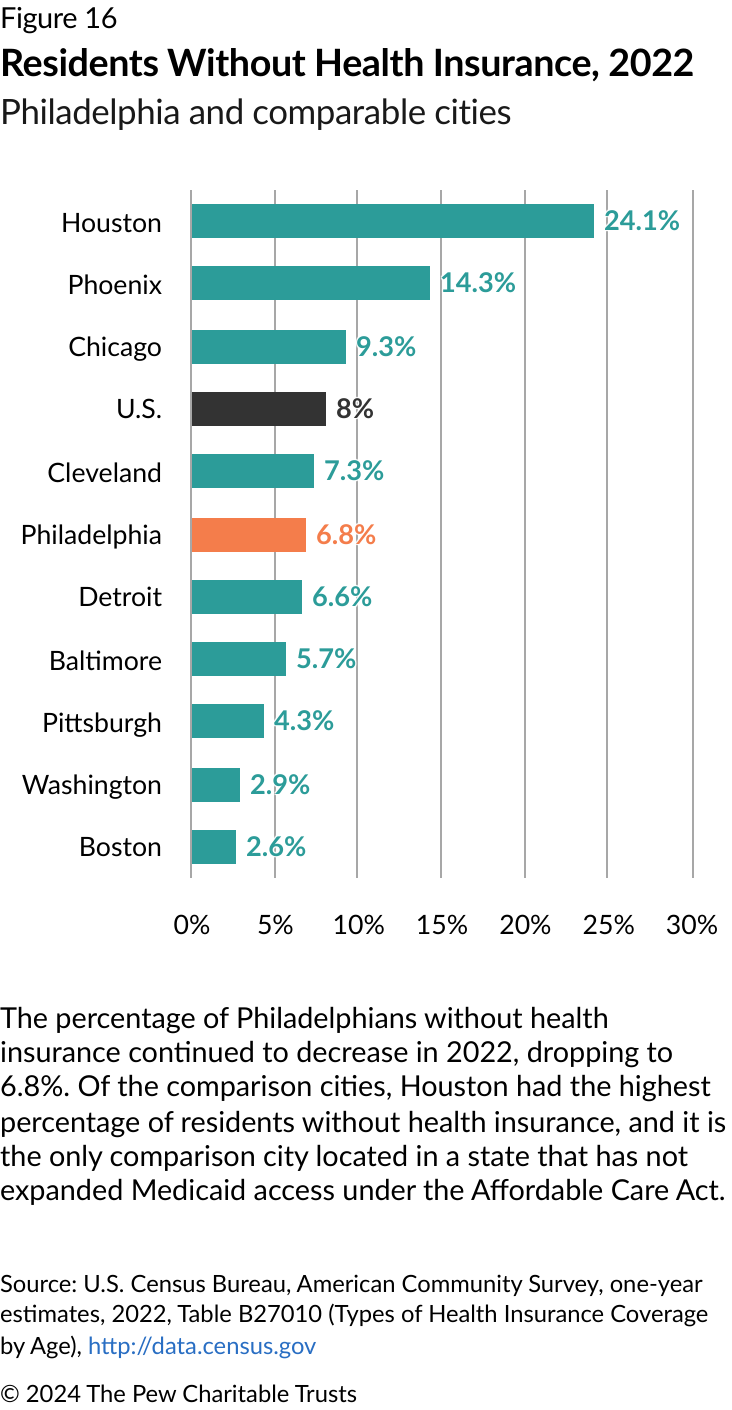 Figure 16
Residents Without Health Insurance, 2022
Philadelphia and comparable cities

Houston 24.1%
Phoenix 14.3%
Chicago 9.3%
U.S. 8%
Cleveland 7.3%
Philadelphia 6.8%
Detroit 6.6%
Baltimore 5.7%
Pittsburgh 4.3%
Washington 2.9%
Boston 2.6%

0% 5% 10% 15% 20% 25% 30%

The percentage of Philadelphians without health insurance continued to decrease in 2022, dropping to 6.8%. Of the comparison cities, Houston had the highest percentage of residents without health insurance, and it is the only comparison city located in a state that has not expanded Medicaid access under the Affordable Care Act.

Source: U.S. Census Bureau, American Community Survey, one-year estimates, 2022, Table B27010 (Types of Health Insurance Coverage by Age), http://data.census.gov

© 2024 The Pew Charitable Trusts