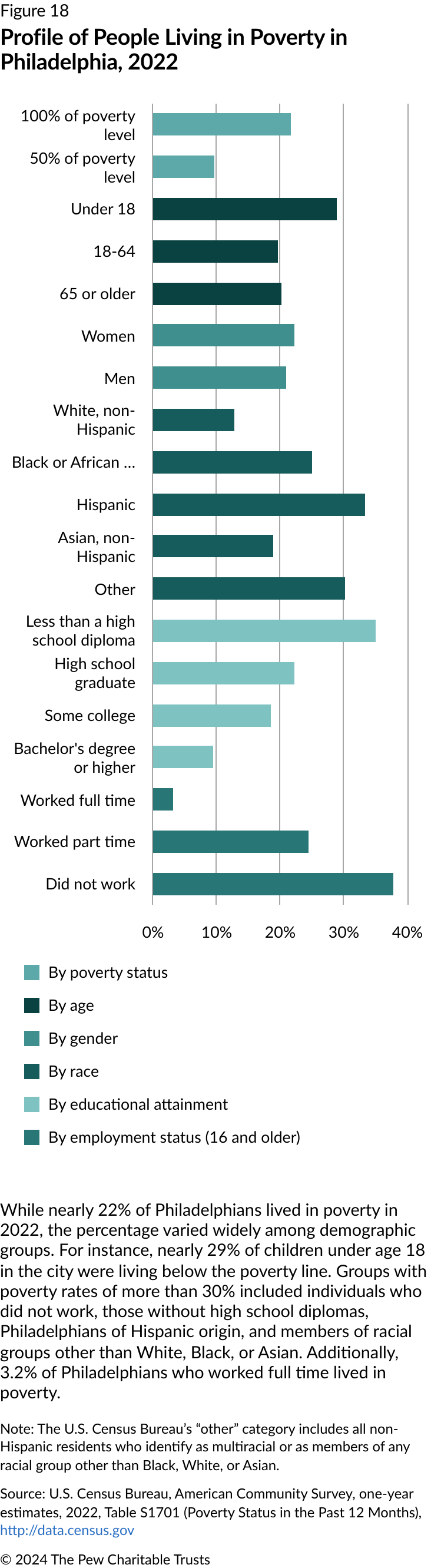 Figure 18

Profile of People Living in Poverty in Philadelphia, 2022

100% of poverty level
50% of poverty level
Under 18
18-64
65 or older
Women
Men
White, non-Hispanic
Black or African ...
Hispanic
Asian, non-Hispanic
Other
Less than a high school diploma
High school graduate
Some college
Bachelor's degree or higher
Worked full time
Worked part time
Did not work

0% 10% 20% 30% 40%

By poverty status
By age
By gender
By race
By educational attainment
By employment status (16 and older)

While nearly 22% of Philadelphians lived in poverty in 2022, the percentage varied widely among demographic groups. For instance, nearly 29% of children under age 18 in the city were living below the poverty line. Groups with poverty rates of more than 30% included individuals who did not work, those without high school diplomas, Philadelphians of Hispanic origin, and members of racial groups other than White, Black, or Asian. Additionally, 3.2% of Philadelphians who worked full time lived in poverty.

Note: The U.S. Census Bureau's "other" category includes all non-Hispanic residents who identify as multiracial or as members of any racial group other than Black, White, or Asian.

Source: U.S. Census Bureau, American Community Survey, one-year estimates, 2022, Table S1701 (Poverty Status in the Past 12 Months), http://data.census.gov

© 2024 The Pew Charitable Trusts