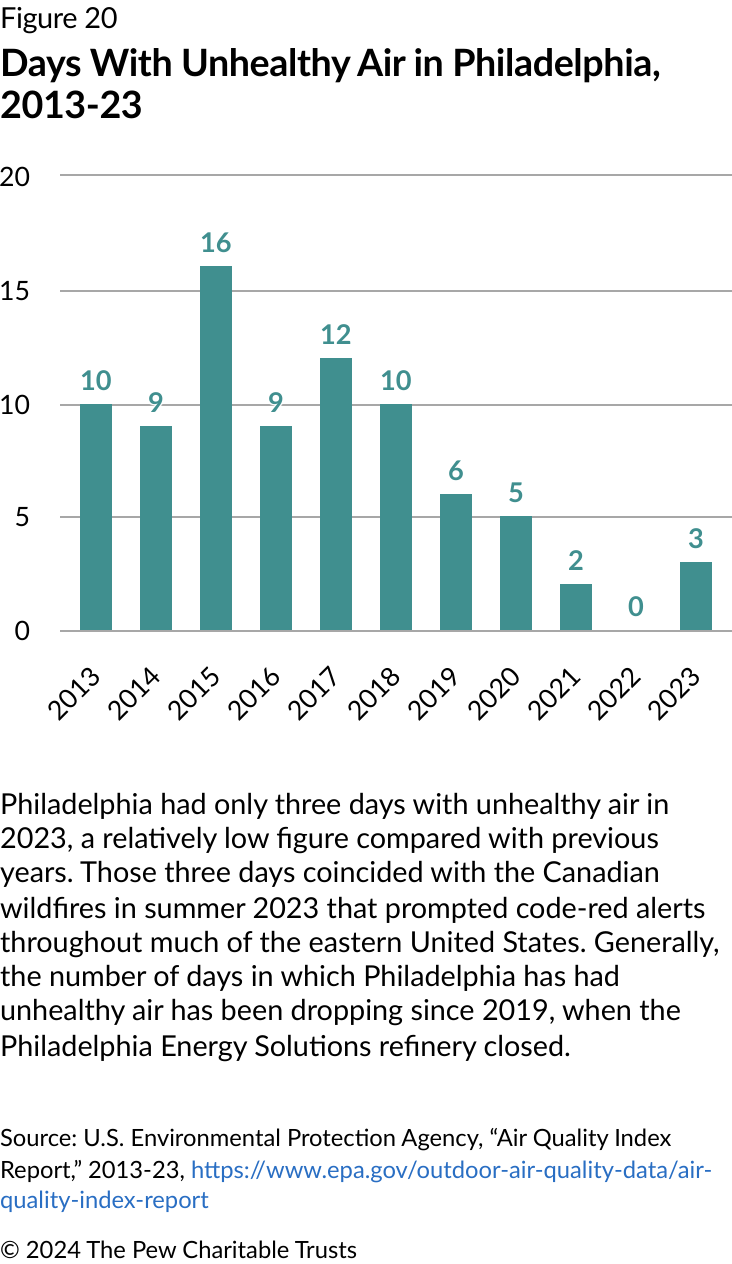 Figure 20

Days With Unhealthy Air in Philadelphia, 2013-23

20
15
10
5
0

10
9
16
9
12
10
6
5
2
0
3

2013 2014 2015 2016 2017 2018 2019 2020 2021 2022 2023

Philadelphia had only three days with unhealthy air in 2023, a relatively low figure compared with previous years. Those three days coincided with the Canadian wildfires in summer 2023 that prompted code-red alerts throughout much of the eastern United States. Generally, the number of days in which Philadelphia has had unhealthy air has been dropping since 2019, when the Philadelphia Energy Solutions refinery closed.

Source: U.S. Environmental Protection Agency, “Air Quality Index Report,” 2013-23, https://www.epa.gov/outdoor-air-quality-data/air-quality-index-report

© 2024 The Pew Charitable Trusts