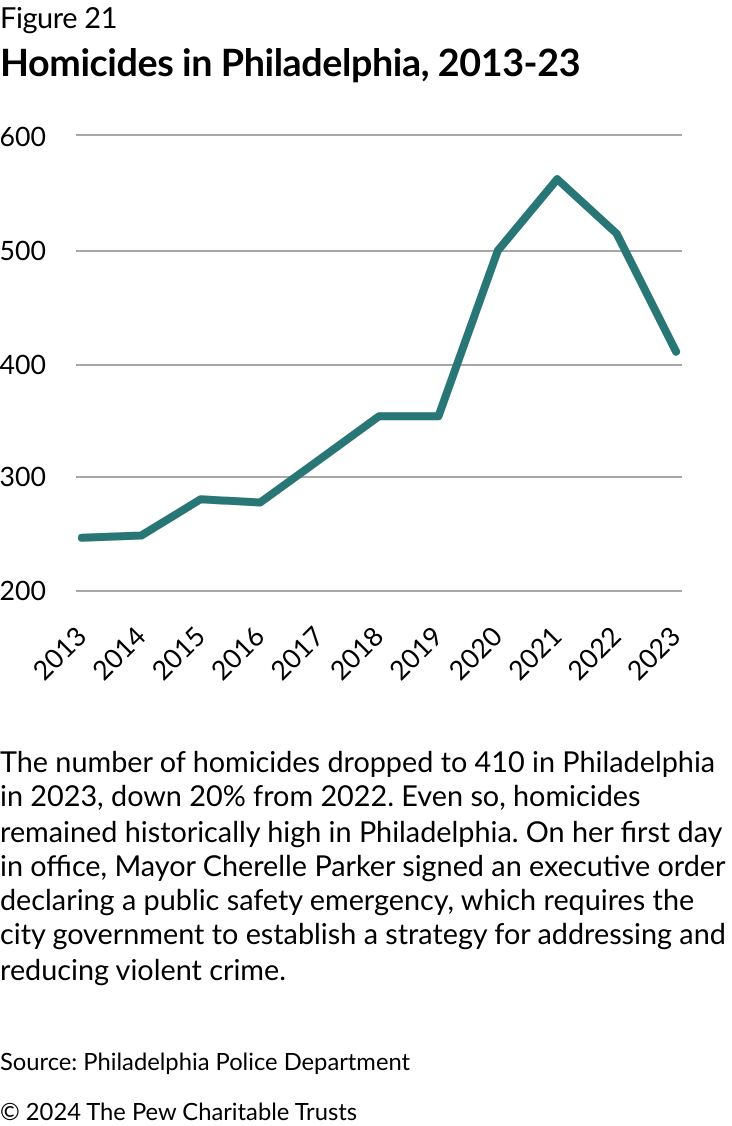 Figure 21
Homicides in Philadelphia, 2013-23

600
500
400
300
200

2013 2014 2015 2016 2017 2018 2019 2020 2021 2022 2023

The number of homicides dropped to 410 in Philadelphia in 2023, down 20% from 2022. Even so, homicides remained historically high in Philadelphia. On her first day in office, Mayor Cherelle Parker signed an executive order declaring a public safety emergency, which requires the city government to establish a strategy for addressing and reducing violent crime.

Source: Philadelphia Police Department

© 2024 The Pew Charitable Trusts