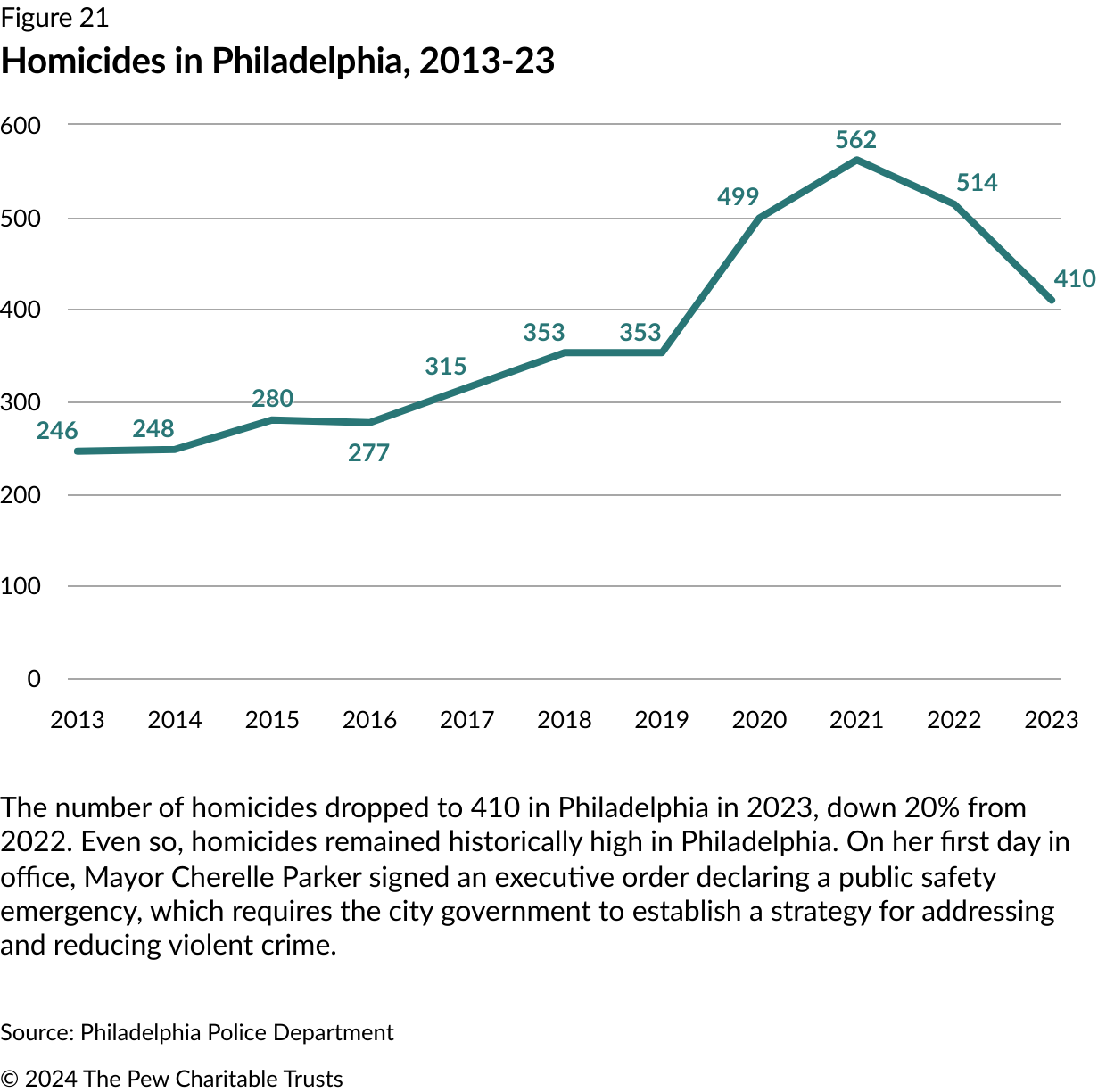 Figure 21
Homicides in Philadelphia, 2013-23

600
500
400
300
200
100
0

246
248
280
277
315
353
353
499
562
514
410

2013 2014 2015 2016 2017 2018 2019 2020 2021 2022 2023

The number of homicides dropped to 410 in Philadelphia in 2023, down 20% from 2022. Even so, homicides remained historically high in Philadelphia. On her first day in office, Mayor Cherelle Parker signed an executive order declaring a public safety emergency, which requires the city government to establish a strategy for addressing and reducing violent crime.

Source: Philadelphia Police Department

© 2024 The Pew Charitable Trusts