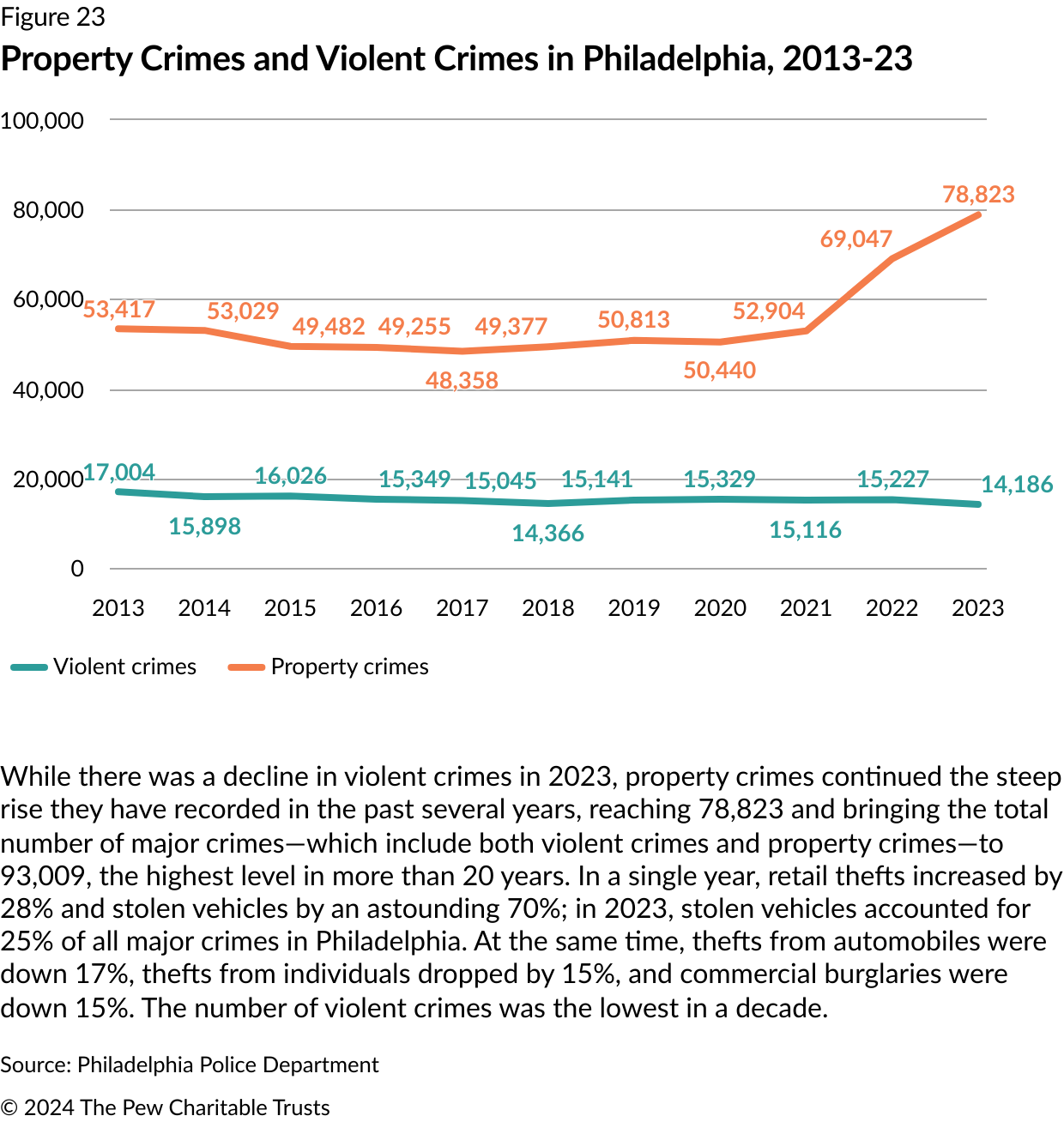 Figure 23
Property Crimes and Violent Crimes in Philadelphia, 2013-23

100,000
80,000
60,000
40,000
20,000
0

53,417 53,029 49,482 49,255 48,358 49,377 50,813 50,440 52,904 69,047 78,823

17,004 15,898 16,026 15,349 15,045 14,366 15,141 15,329 15,116 15,227 14,186

2013 2014 2015 2016 2017 2018 2019 2020 2021 2022 2023

Violent crimes Property crimes

While there was a decline in violent crimes in 2023, property crimes continued the steep rise they have recorded in the past several years, reaching 78,823 and bringing the total number of major crimes—which include both violent crimes and property crimes—to 93,009, the highest level in more than 20 years. In a single year, retail thefts increased by 28% and stolen vehicles by an astounding 70%; in 2023, stolen vehicles accounted for 25% of all major crimes in Philadelphia. At the same time, thefts from automobiles were down 17%, thefts from individuals dropped by 15%, and commercial burglaries were down 15%. The number of violent crimes was the lowest in a decade.

Source: Philadelphia Police Department

© 2024 The Pew Charitable Trusts