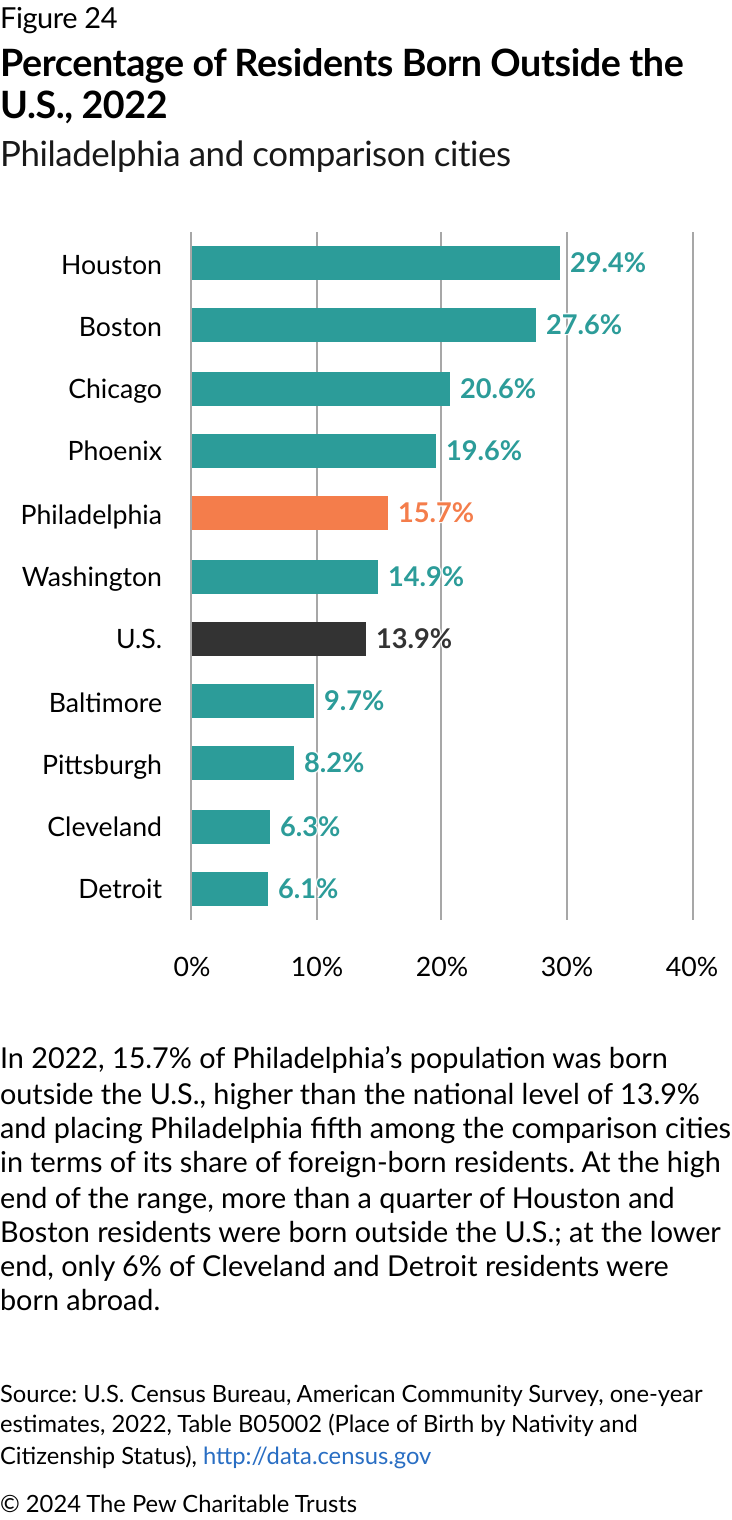 Figure 24
Percentage of Residents Born Outside the U.S., 2022
Philadelphia and comparison cities

Houston 29.4%
Boston 27.6%
Chicago 20.6%
Phoenix 19.6%
Philadelphia 15.7%
Washington 14.9%
U.S. 13.9%
Baltimore 9.7%
Pittsburgh 8.2%
Cleveland 6.3%
Detroit 6.1%

0% 10% 20% 30% 40%

In 2022, 15.7% of Philadelphia's population was born outside the U.S., higher than the national level of 13.9% and placing Philadelphia fifth among the comparison cities in terms of its share of foreign-born residents. At the high end of the range, more than a quarter of Houston and Boston residents were born outside the U.S.; at the lower end, only 6% of Cleveland and Detroit residents were born abroad.

Source: U.S. Census Bureau, American Community Survey, one-year estimates, 2022, Table B05002 (Place of Birth by Nativity and Citizenship Status), http://data.census.gov

© 2024 The Pew Charitable Trusts