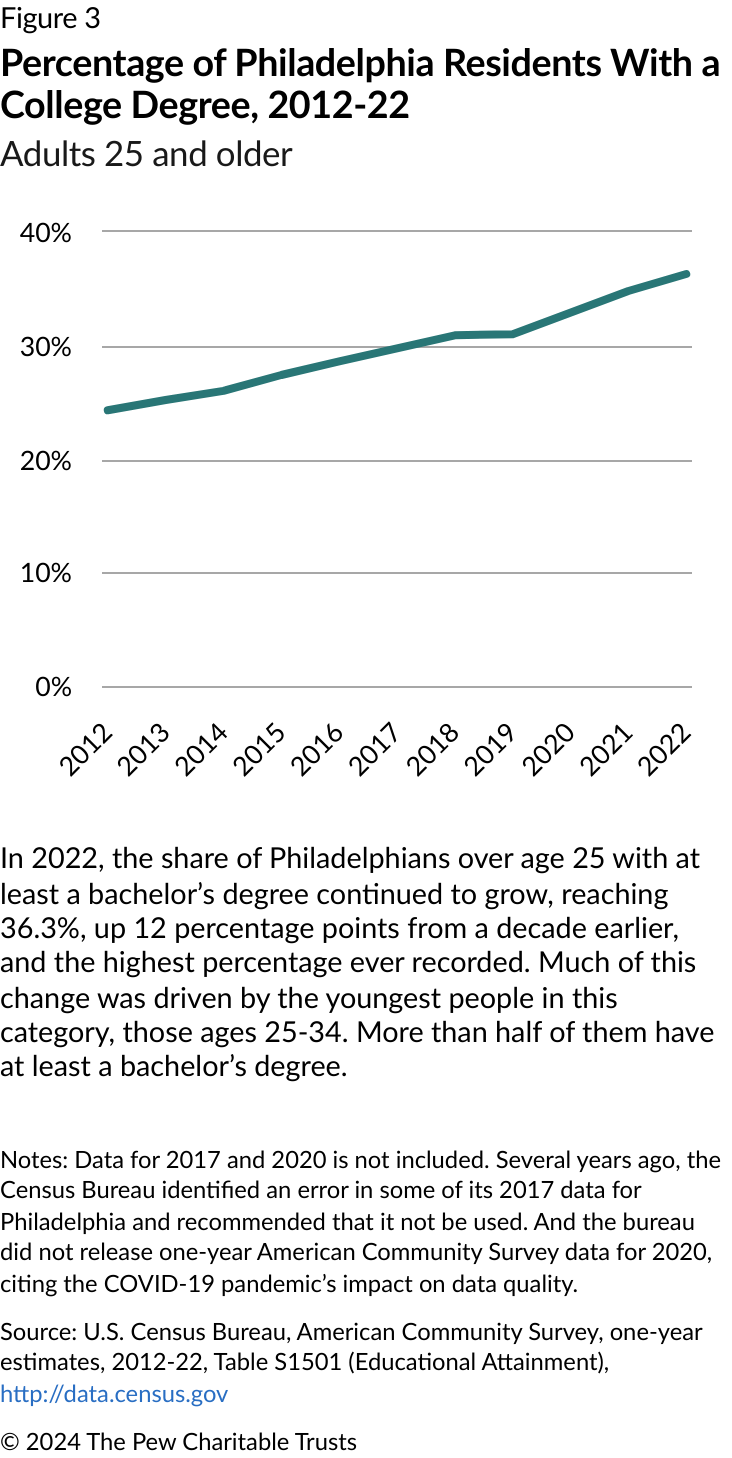 Figure 3
Percentage of Philadelphia Residents With a College Degree, 2012-22
Adults 25 and older

40%
30%
20%
10%
0%

2012
2013
2014
2015
2016
2017
2018
2019
2020
2021
2022

In 2022, the share of Philadelphians over age 25 with at least a bachelor's degree continued to grow, reaching 36.3%, up 12 percentage points from a decade earlier, and the highest percentage ever recorded. Much of this change was driven by the youngest people in this category, those ages 25-34. More than half of them have at least a bachelor's degree.

Notes: Data for 2017 and 2020 is not included. Several years ago, the Census Bureau identified an error in some of its 2017 data for Philadelphia and recommended that it not be used. And the bureau did not release one-year American Community Survey data for 2020, citing the COVID-19 pandemic's impact on data quality.

Source: U.S. Census Bureau, American Community Survey, one-year estimates, 2012-22, Table S1501 (Educational Attainment), http://data.census.gov

© 2024 The Pew Charitable Trusts