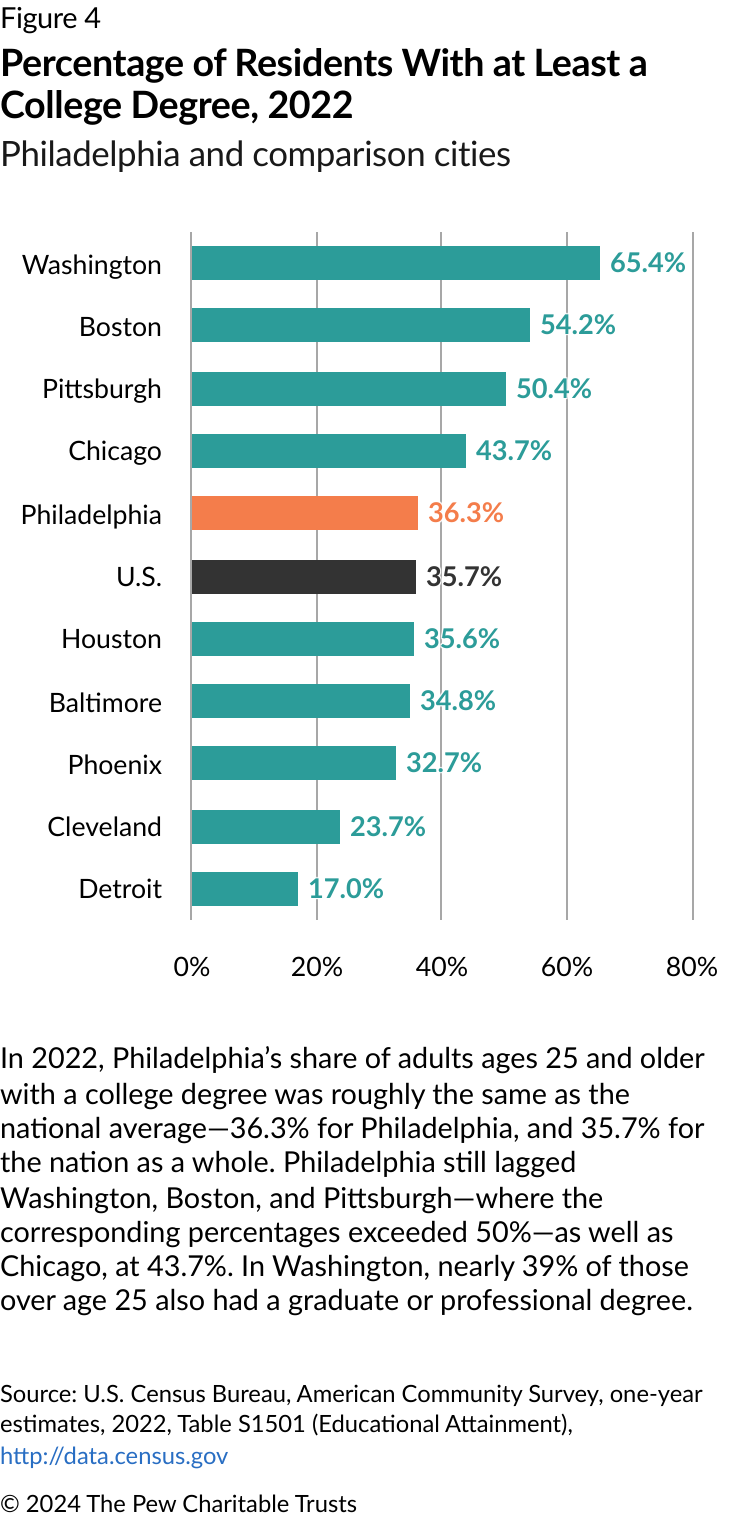 Figure 4

Percentage of Residents With at Least a College Degree, 2022

Philadelphia and comparison cities

Washington 65.4%
Boston 54.2%
Pittsburgh 50.4%
Chicago 43.7%
Philadelphia 36.3%
U.S. 35.7%
Houston 35.6%
Baltimore 34.8%
Phoenix 32.7%
Cleveland 23.7%
Detroit 17.0%

0% 20% 40% 60% 80%

In 2022, Philadelphia's share of adults ages 25 and older with a college degree was roughly the same as the national average—36.3% for Philadelphia, and 35.7% for the nation as a whole. Philadelphia still lagged Washington, Boston, and Pittsburgh—where the corresponding percentages exceeded 50%—as well as Chicago, at 43.7%. In Washington, nearly 39% of those over age 25 also had a graduate or professional degree.

Source: U.S. Census Bureau, American Community Survey, one-year estimates, 2022, Table S1501 (Educational Attainment), http://data.census.gov

© 2024 The Pew Charitable Trusts